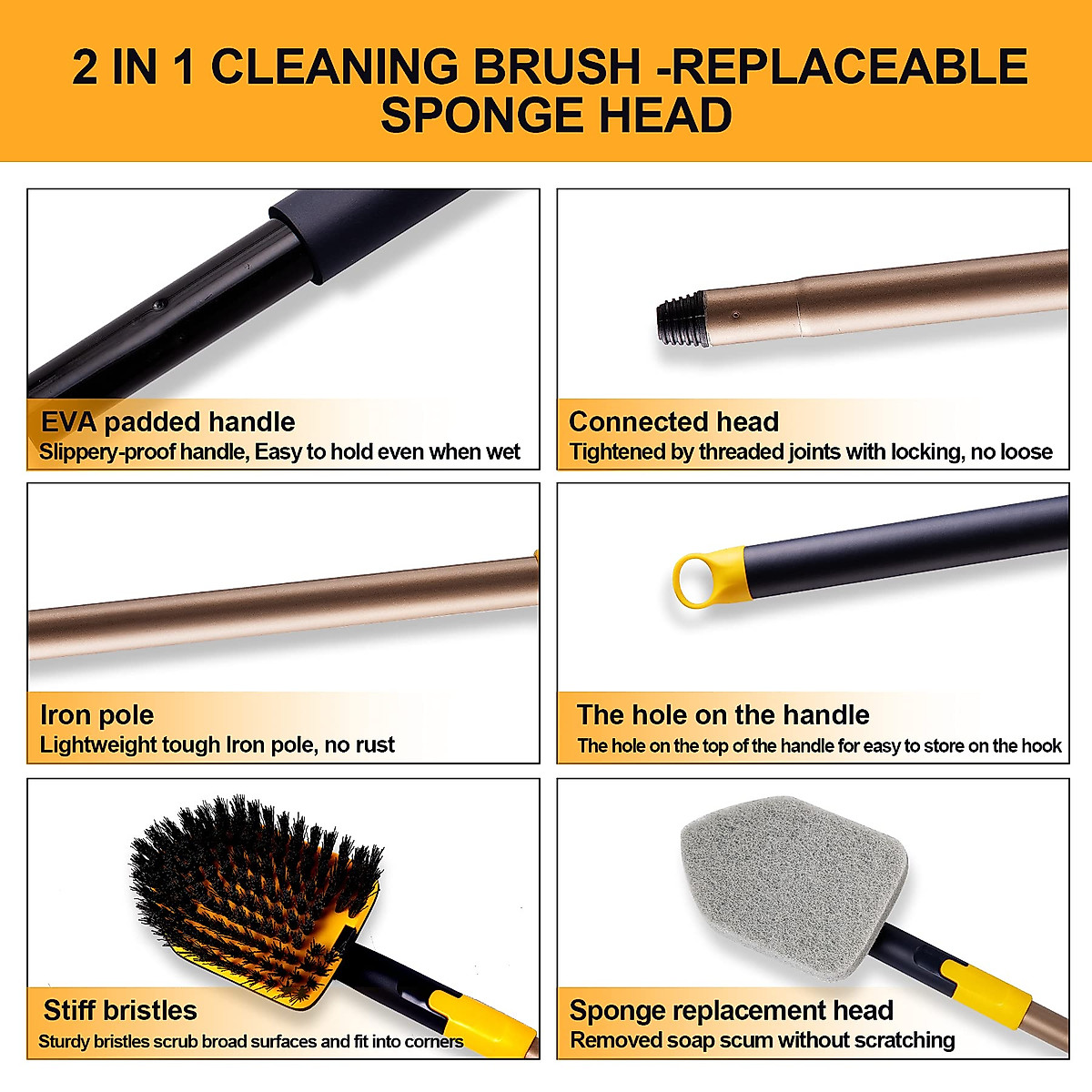 2 IN 1 CLEANING BRUSH -REPLACEABLE SPONGE HEAD

EVA padded handle
Slippery-proof handle, Easy to hold even when wet

Connected head
Tightened by threaded joints with locking, no loose

Iron pole
Lightweight tough Iron pole, no rust

The hole on the handle
The hole on the top of the handle for easy to store on the hook

Stiff bristles
Sturdy bristles scrub broad surfaces and fit into corners

Sponge replacement head
Removed soap scum without scratching