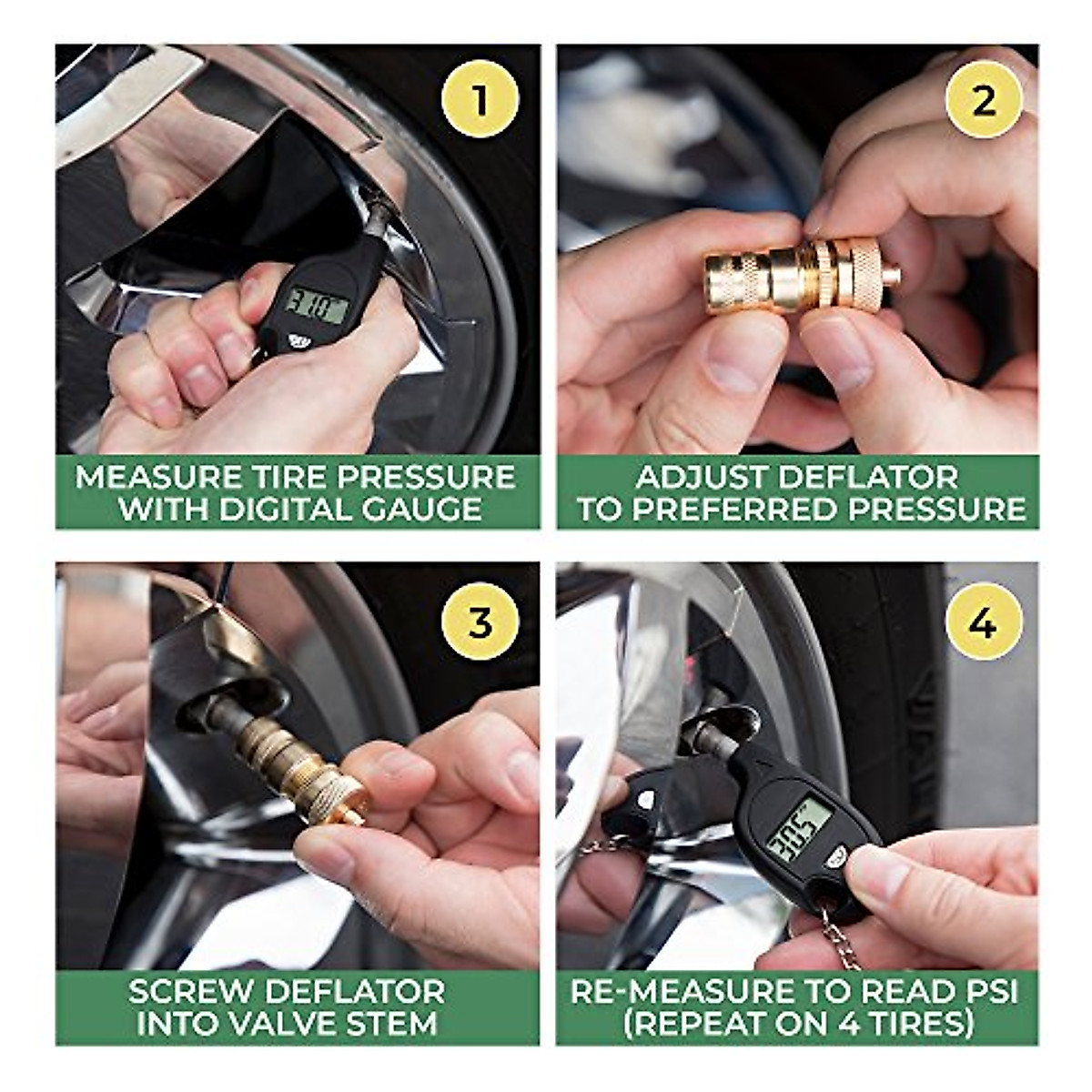 1

31.0

MEASURE TIRE PRESSURE WITH DIGITAL GAUGE

2

ADJUST DEFLATOR TO PREFERRED PRESSURE

3

SCREW DEFLATOR INTO VALVE STEM

4

30.5

RE-MEASURE TO READ PSI (REPEAT ON 4 TIRES)