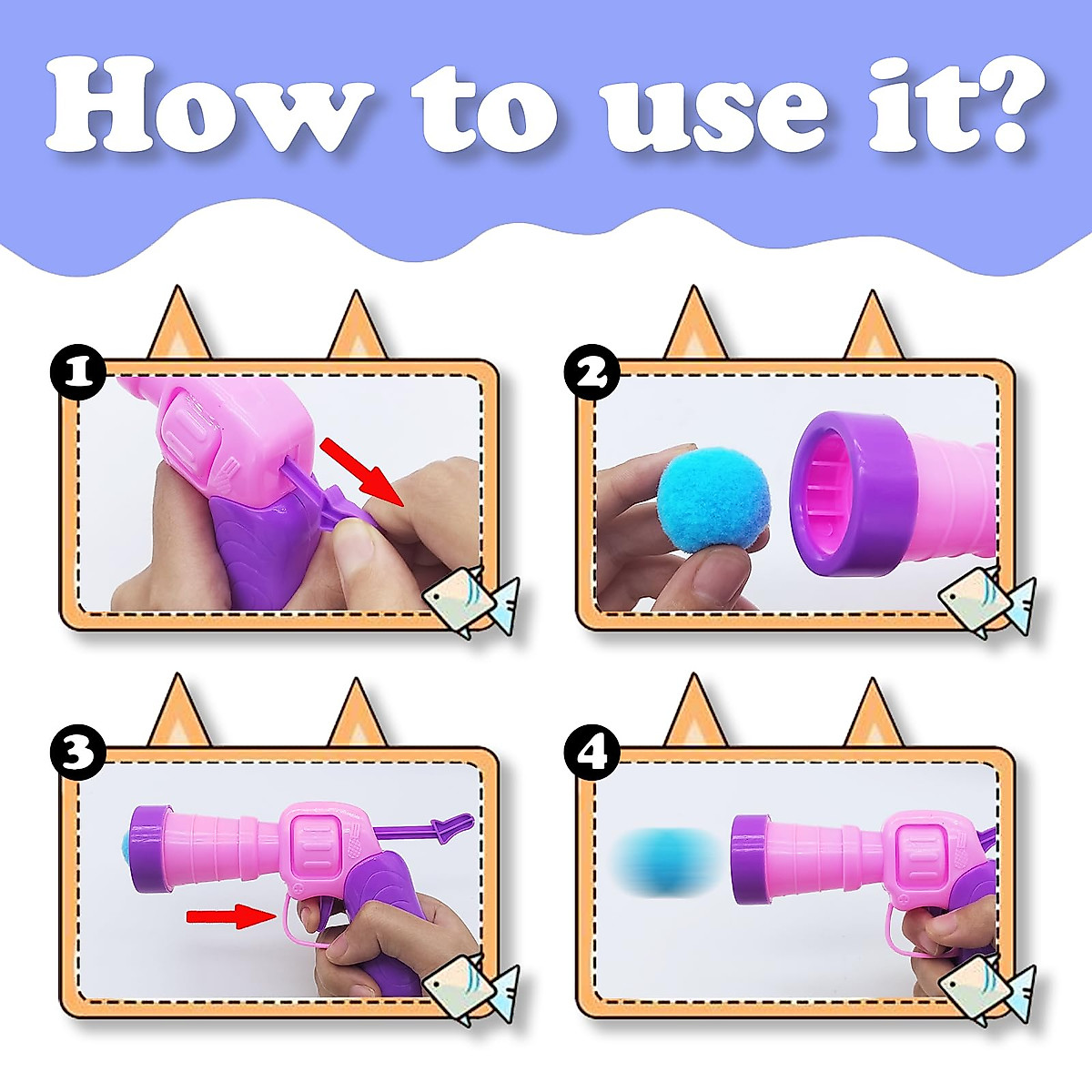 How to use it?

1

2

3

4