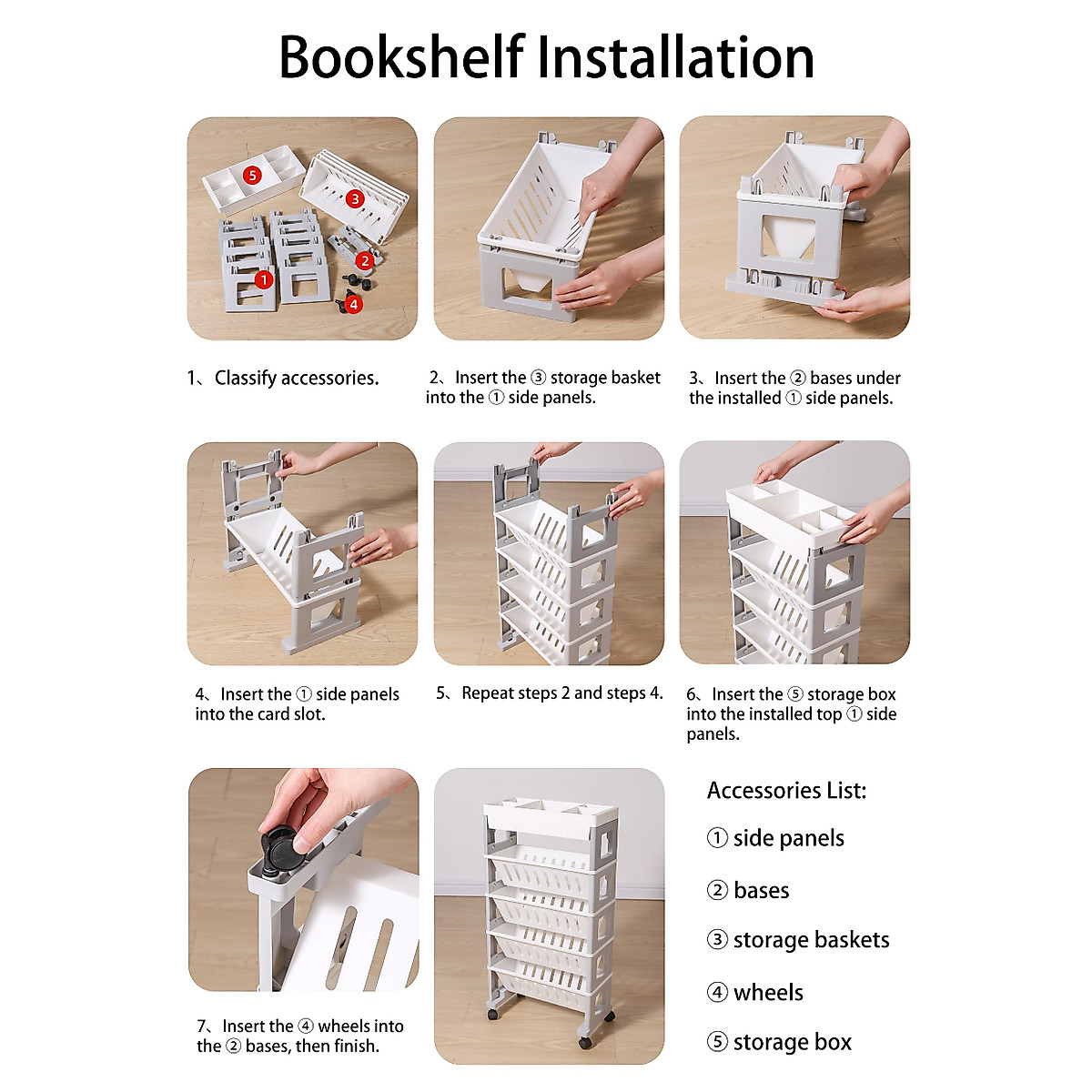 Bookshelf Installation

5

3

2

1

4

1、Classify accessories.

2、Insert the ③ storage basket into the ① side panels.

3、Insert the ② bases under the installed ① side panels.

4、Insert the ① side panels into the card slot.

5、Repeat steps 2 and steps 4.

6、Insert the ⑤ storage box into the installed top ① side panels.

7、Insert the ④ wheels into the ② bases, then finish.

Accessories List:

① side panels

② bases

③ storage baskets

④ wheels

⑤ storage box