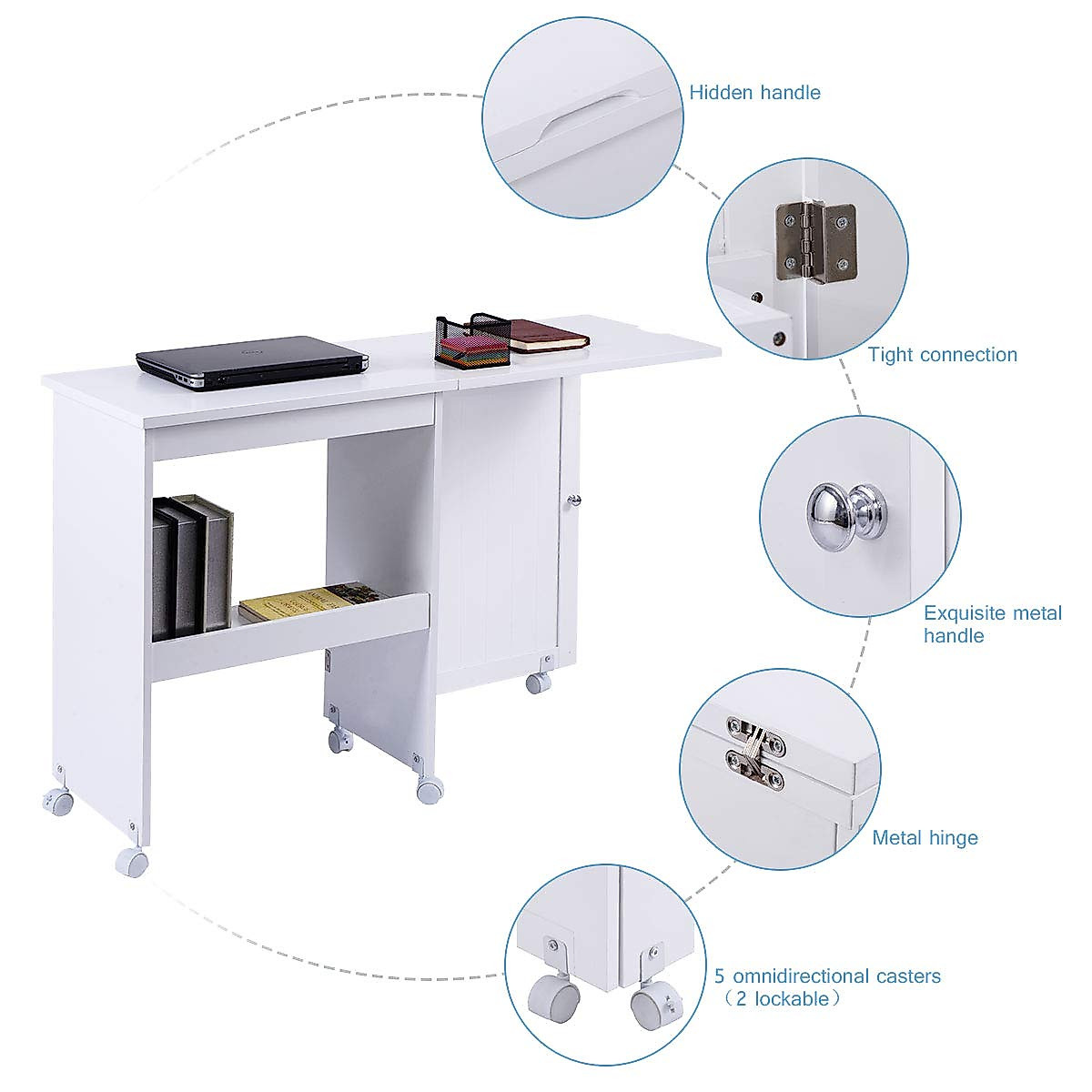 Hidden handle

Tight connection

Exquisite metal handle

Metal hinge

5 omnidirectional casters （2 lockable）