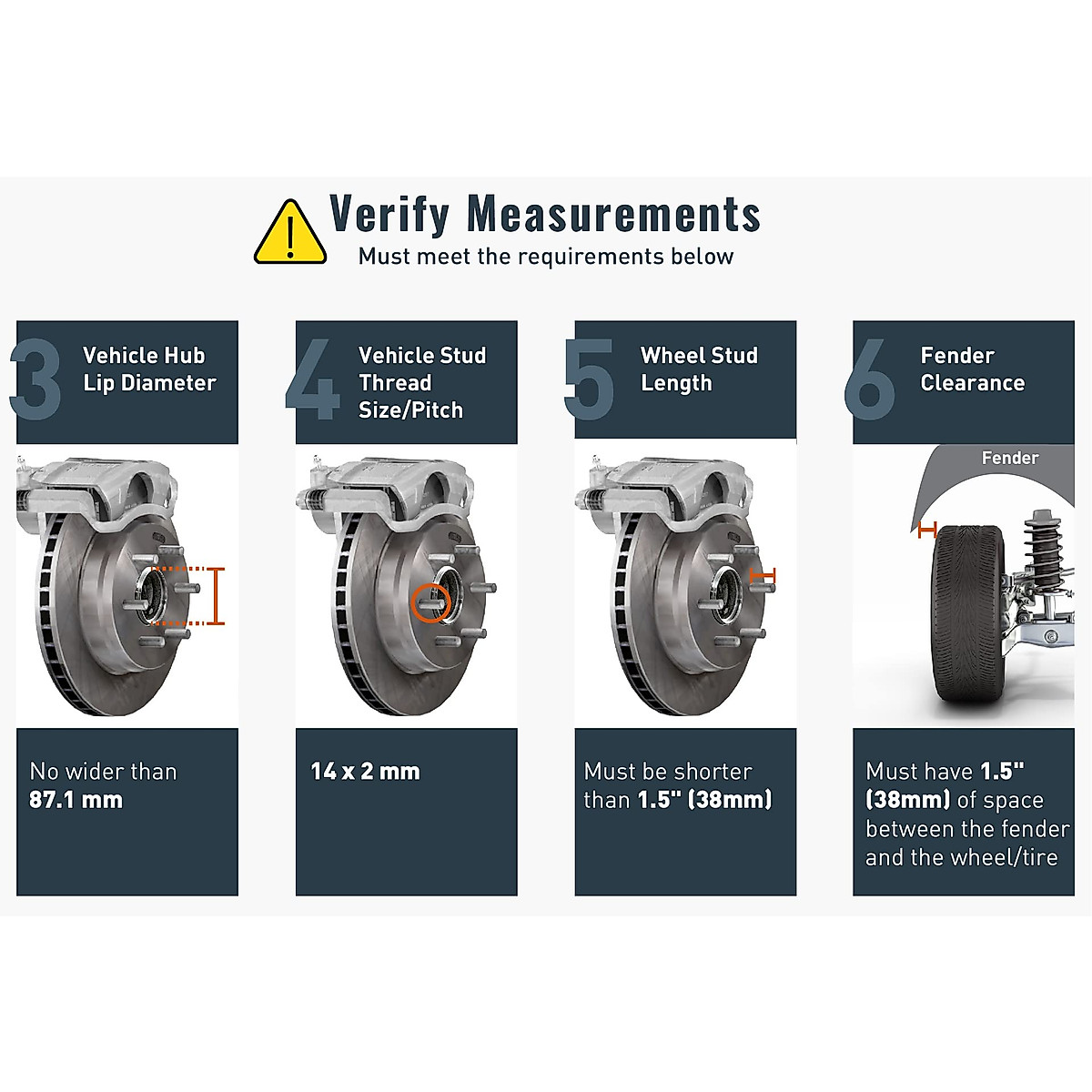 Verify Measurements
Must meet the requirements below

3 Vehicle Hub Lip Diameter

No wider than **87.1 mm**

4 Vehicle Stud Thread Size/Pitch

**14 x 2 mm**

5 Wheel Stud Length

Must be shorter than **1.5" (38mm)**

6 Fender Clearance

Fender

Must have **1.5" (38mm)** of space between the fender and the wheel/tire