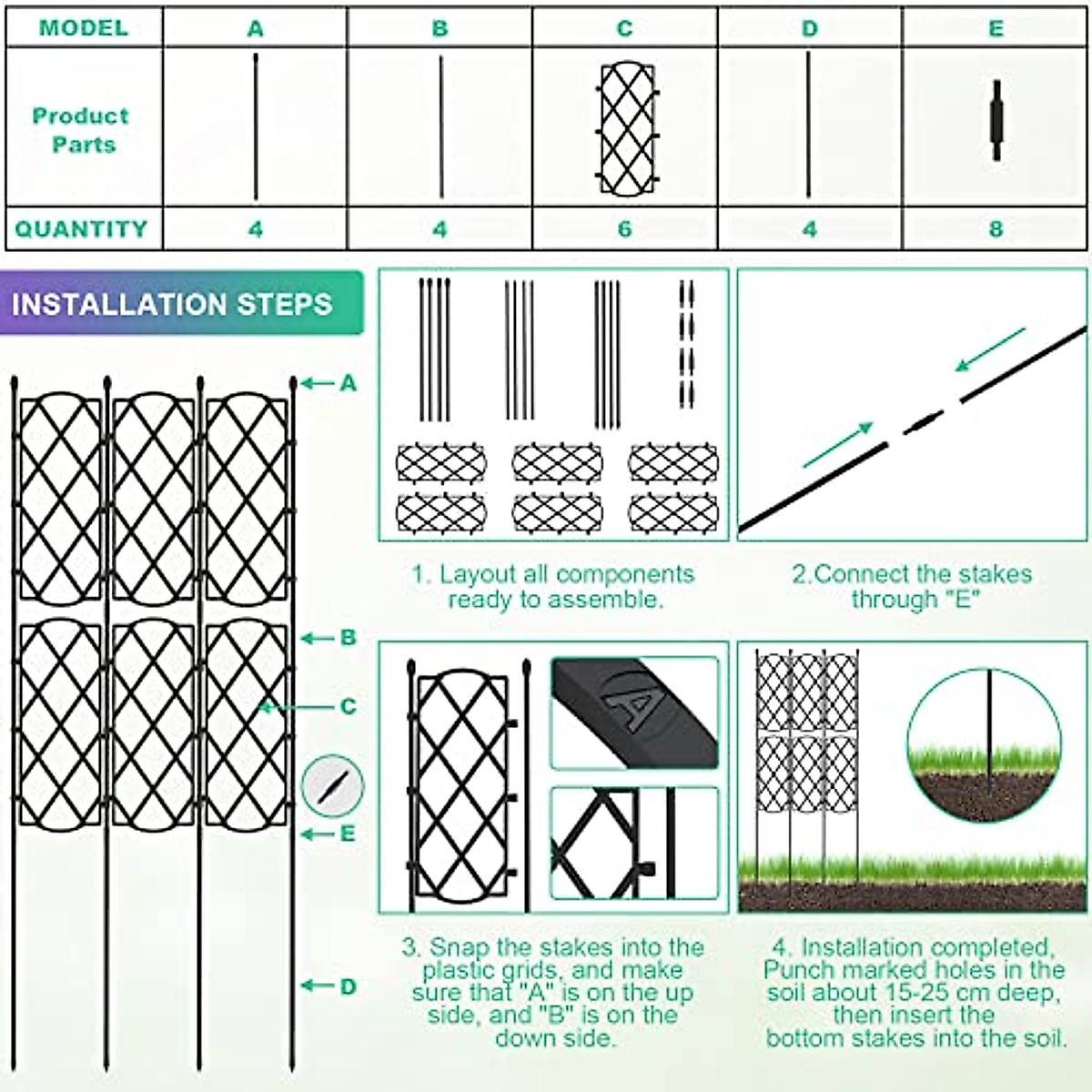 | MODEL | A | B | C | D | E |
|---|---|---|---|---|---|
| Product Parts | | | | | |
| QUANTITY | 4 | 4 | 6 | 4 | 8 |

INSTALLATION STEPS

A

B

C

E

D

1. Layout all components ready to assemble.

2.Connect the stakes through "E"

A

3. Snap the stakes into the plastic grids, and make sure that "A" is on the up side, and "B" is on the down side.

4. Installation completed, Punch marked holes in the soil about 15-25 cm deep, then insert the bottom stakes into the soil.