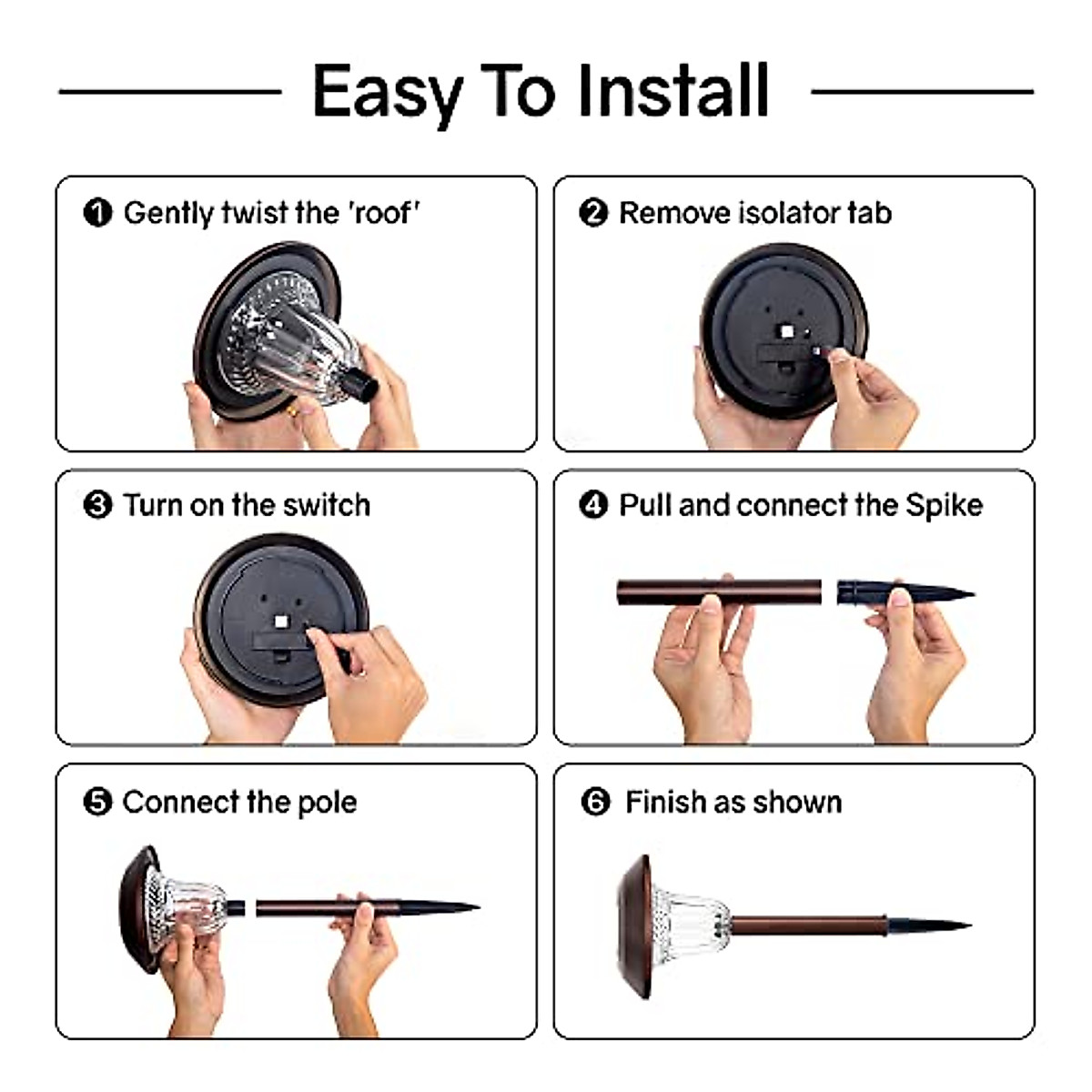 Easy To Install

❶ Gently twist the 'roof'

❷ Remove isolator tab

❸ Turn on the switch

❹ Pull and connect the Spike

❺ Connect the pole

❻ Finish as shown