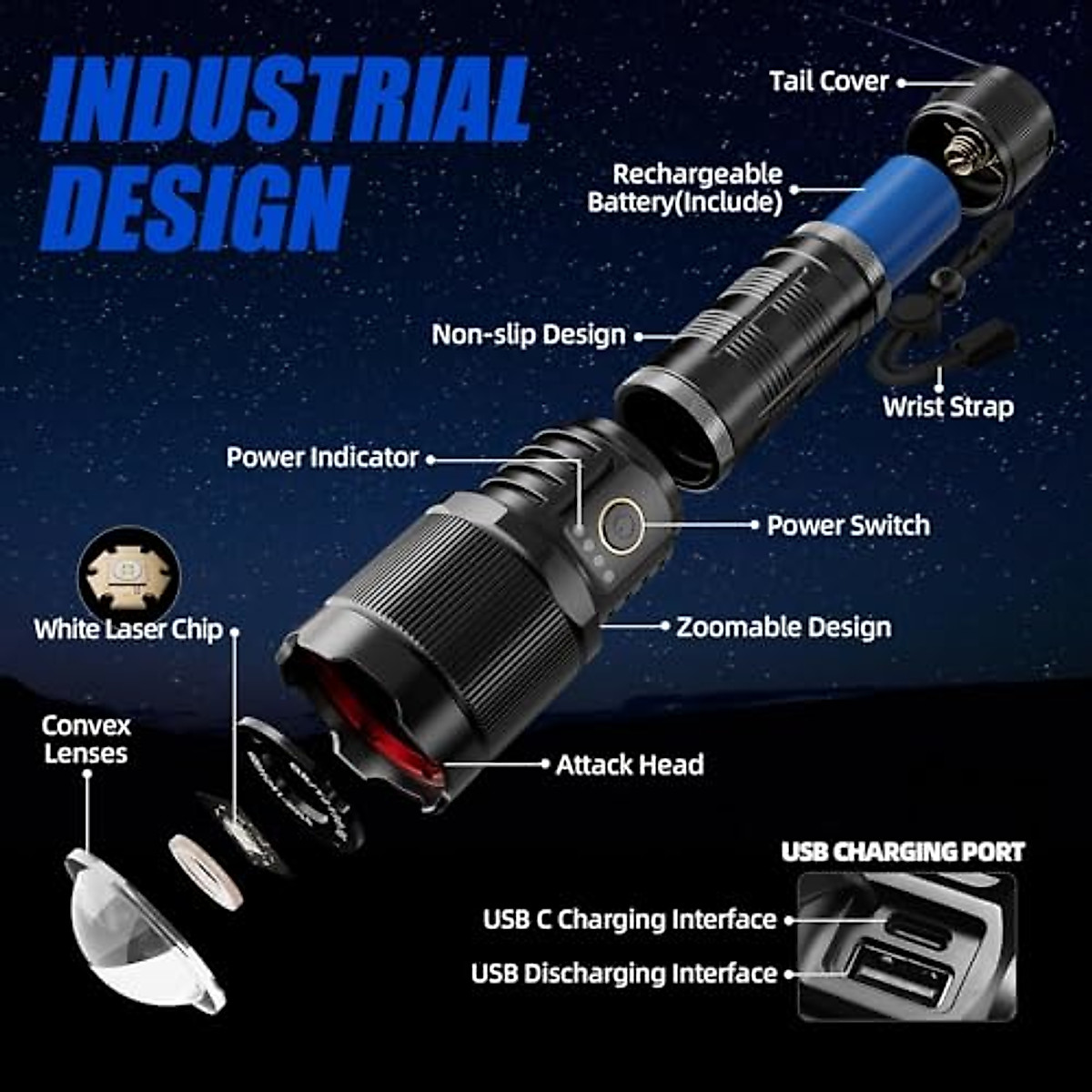 INDUSTRIAL DESIGN

Tail Cover

Rechargeable Battery(Include)

Non-slip Design

Wrist Strap

Power Indicator

Power Switch

White Laser Chip

Zoomable Design

Convex Lenses

Attack Head

USB CHARGING PORT

USB C Charging Interface

USB Discharging Interface