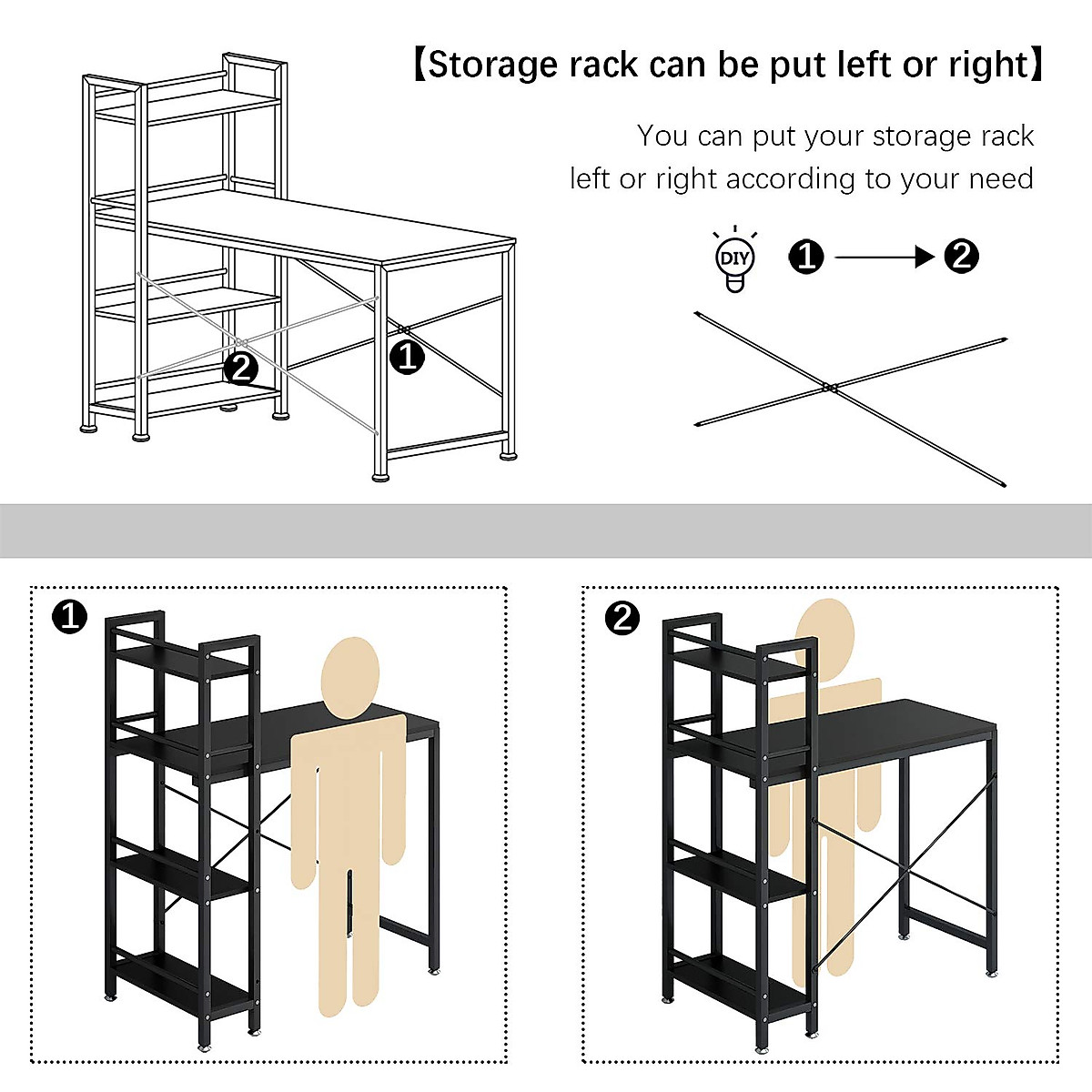 【Storage rack can be put left or right】

You can put your storage rack left or right according to your need

DIY

❶ → ❷

❷ ❶

❶

❷