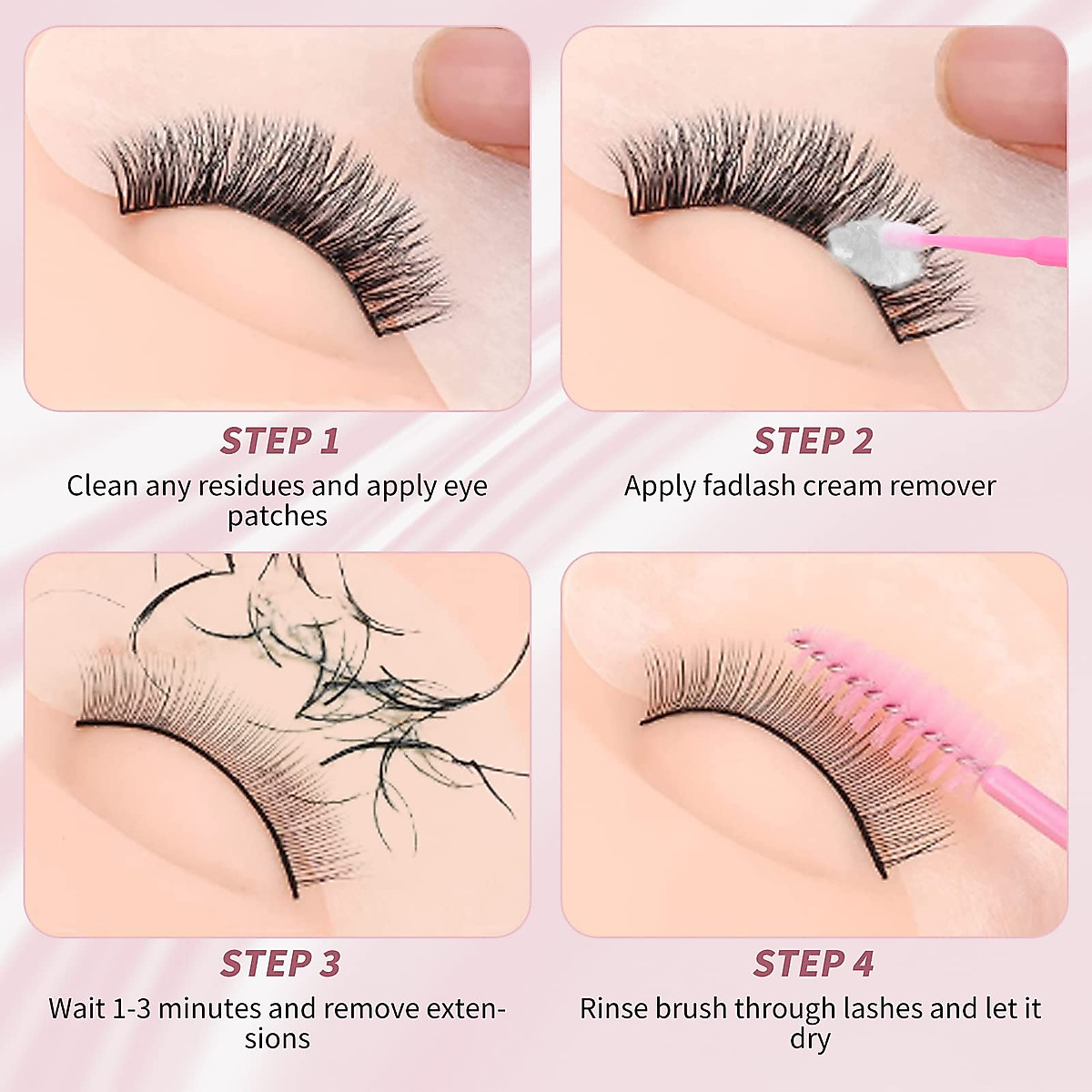 STEP 1
Clean any residues and apply eye patches

STEP 2
Apply fadlash cream remover

STEP 3
Wait 1-3 minutes and remove extensions

STEP 4
Rinse brush through lashes and let it dry