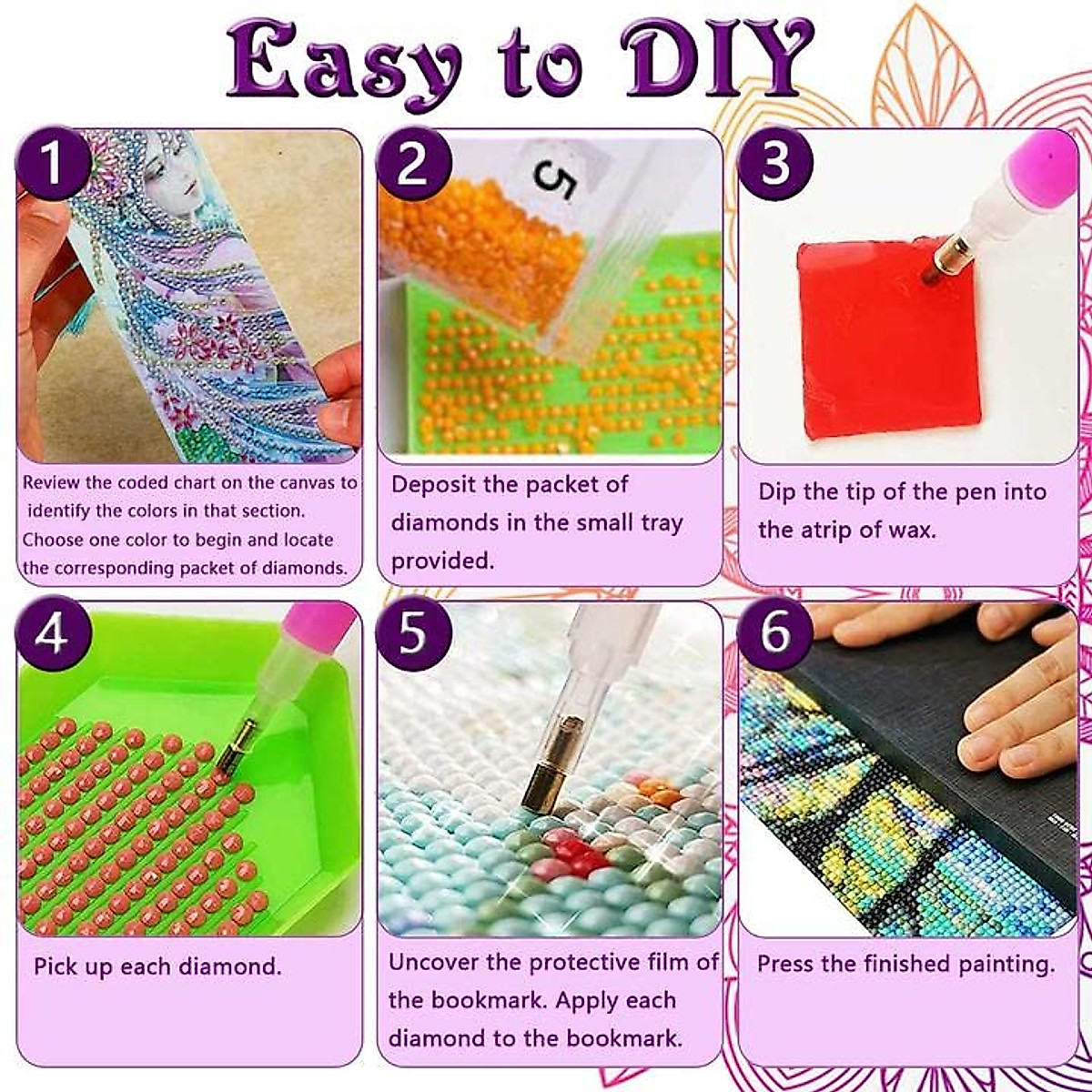 Easy to DIY

1

Review the coded chart on the canvas to identify the colors in that section. Choose one color to begin and locate the corresponding packet of diamonds.

2

5

Deposit the packet of diamonds in the small tray provided.

3

Dip the tip of the pen into the atrip of wax.

4

Pick up each diamond.

5

Uncover the protective film of the bookmark. Apply each diamond to the bookmark.

6

Press the finished painting.