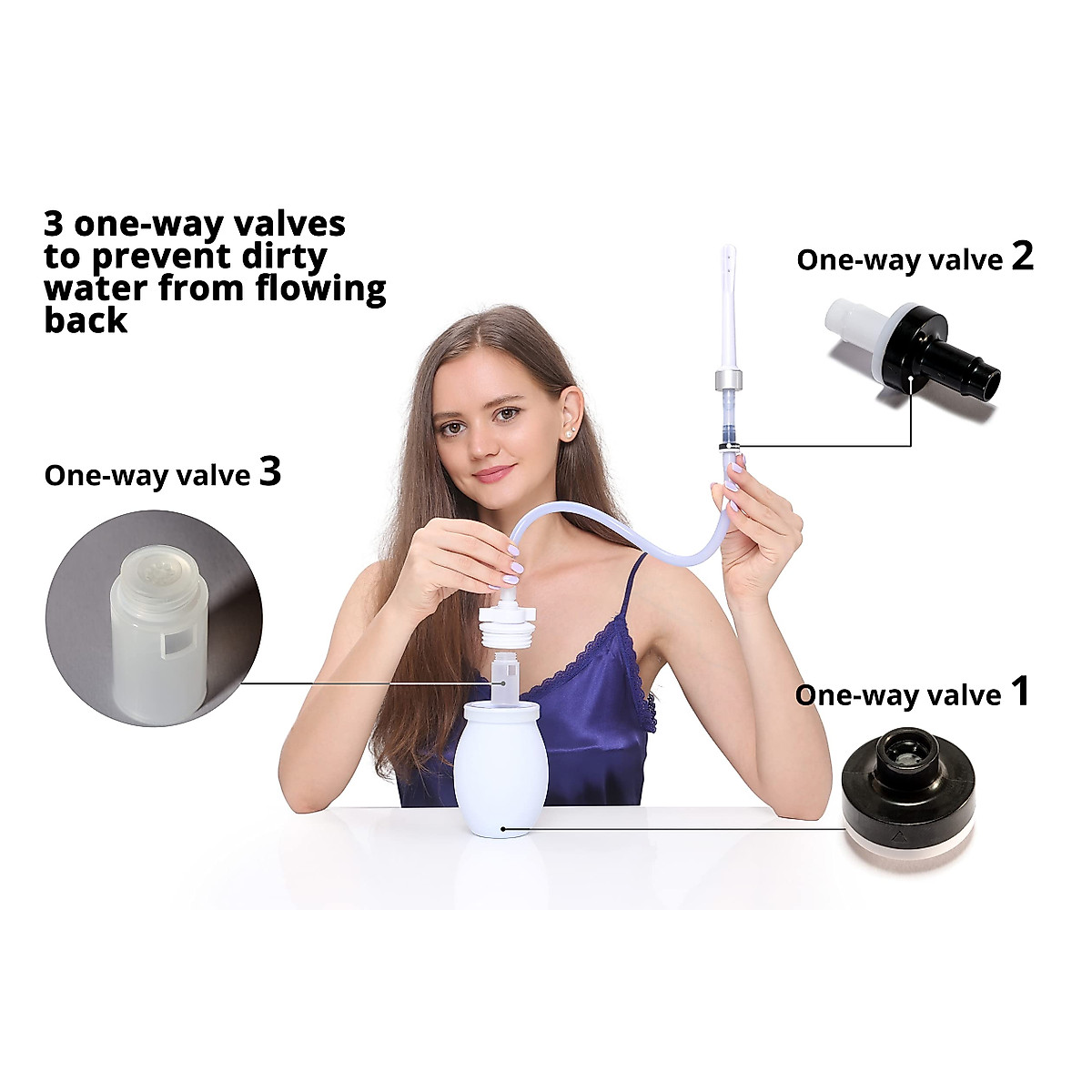 3 one-way valves to prevent dirty water from flowing back

One-way valve 2

One-way valve 3

One-way valve 1