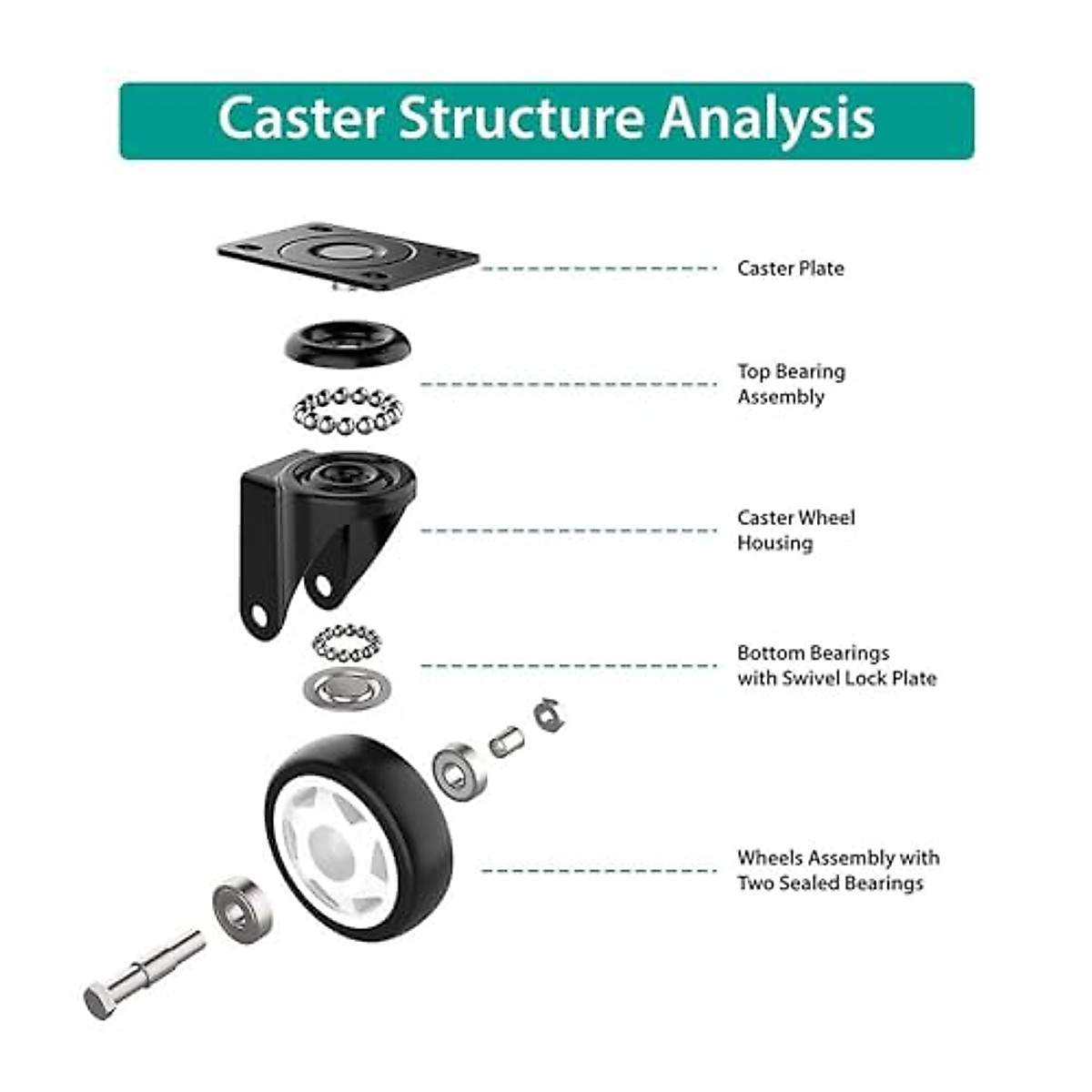 Caster Structure Analysis

Caster Plate

Top Bearing Assembly

Caster Wheel Housing

Bottom Bearings with Swivel Lock Plate

Wheels Assembly with Two Sealed Bearings