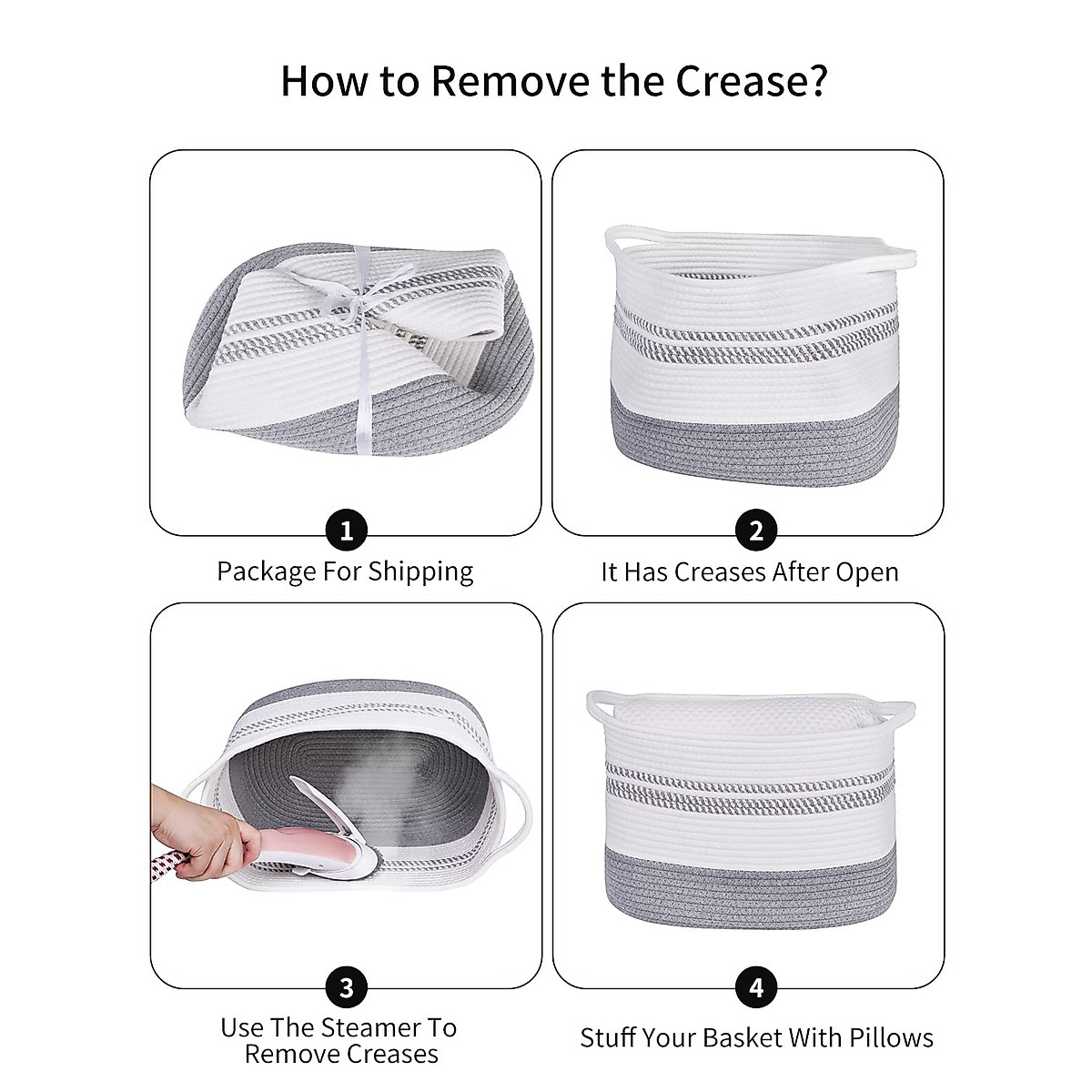 How to Remove the Crease?

1

Package For Shipping

2

It Has Creases After Open

3

Use The Steamer To Remove Creases

4

Stuff Your Basket With Pillows