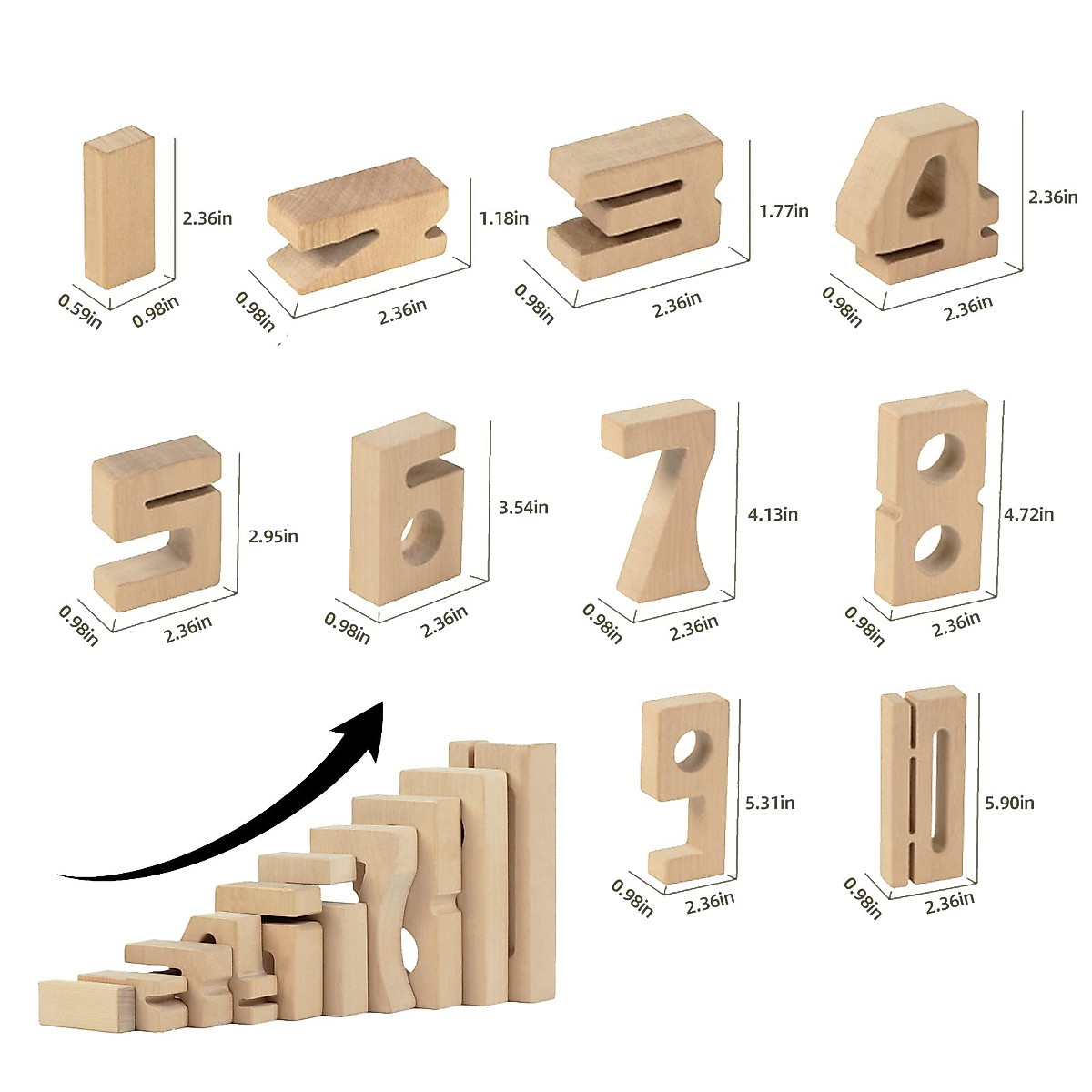 2.36in
0.59in 0.98in

1.18in
0.98in 2.36in

1.77in
0.98in 2.36in

2.36in
0.98in 2.36in

2.95in
0.98in 2.36in

3.54in
0.98in 2.36in

4.13in
0.98in 2.36in

4.72in
0.98in 2.36in

5.31in
0.98in 2.36in

5.90in
0.98in 2.36in