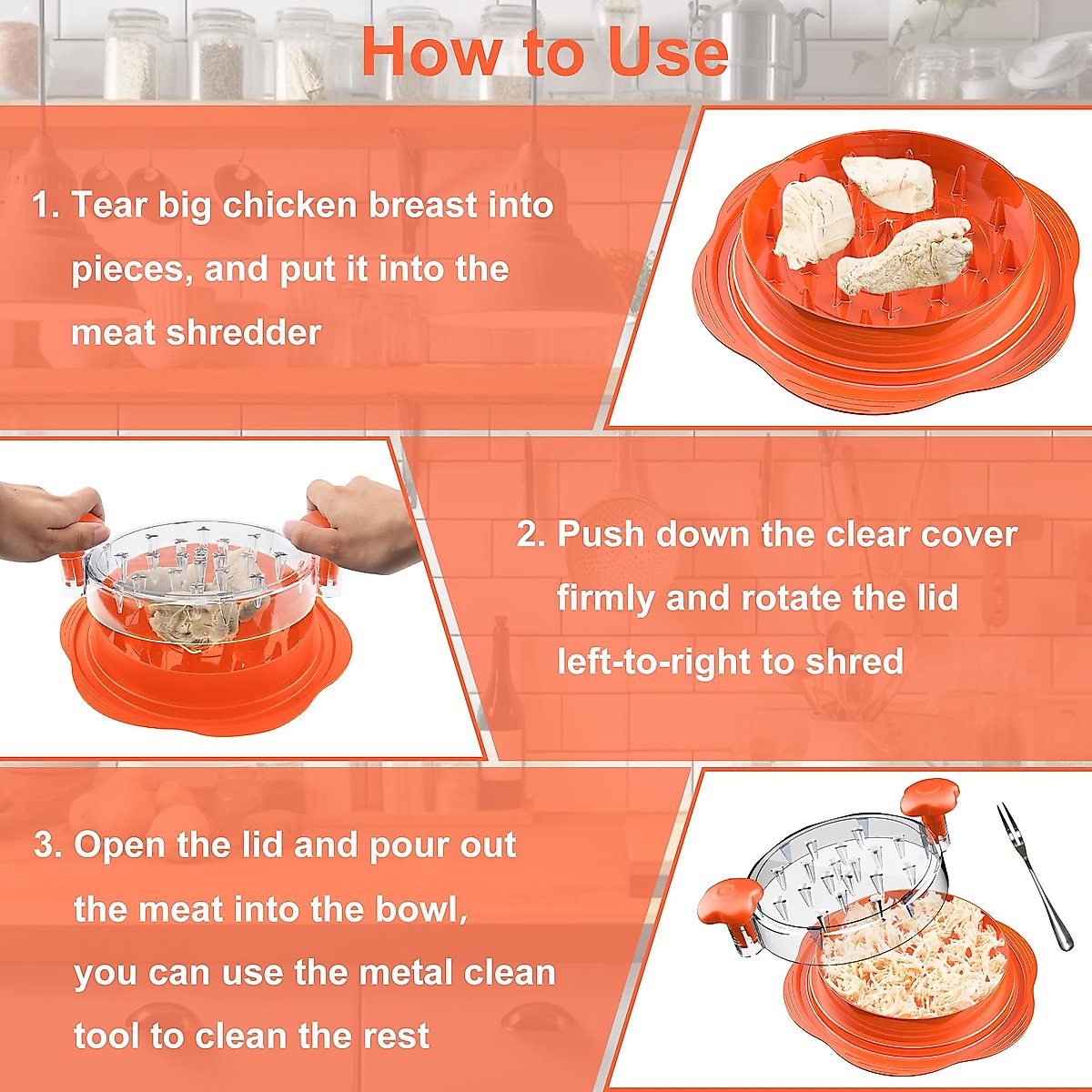 How to Use

1. Tear big chicken breast into pieces, and put it into the meat shredder

2. Push down the clear cover firmly and rotate the lid left-to-right to shred

3. Open the lid and pour out the meat into the bowl, you can use the metal clean tool to clean the rest