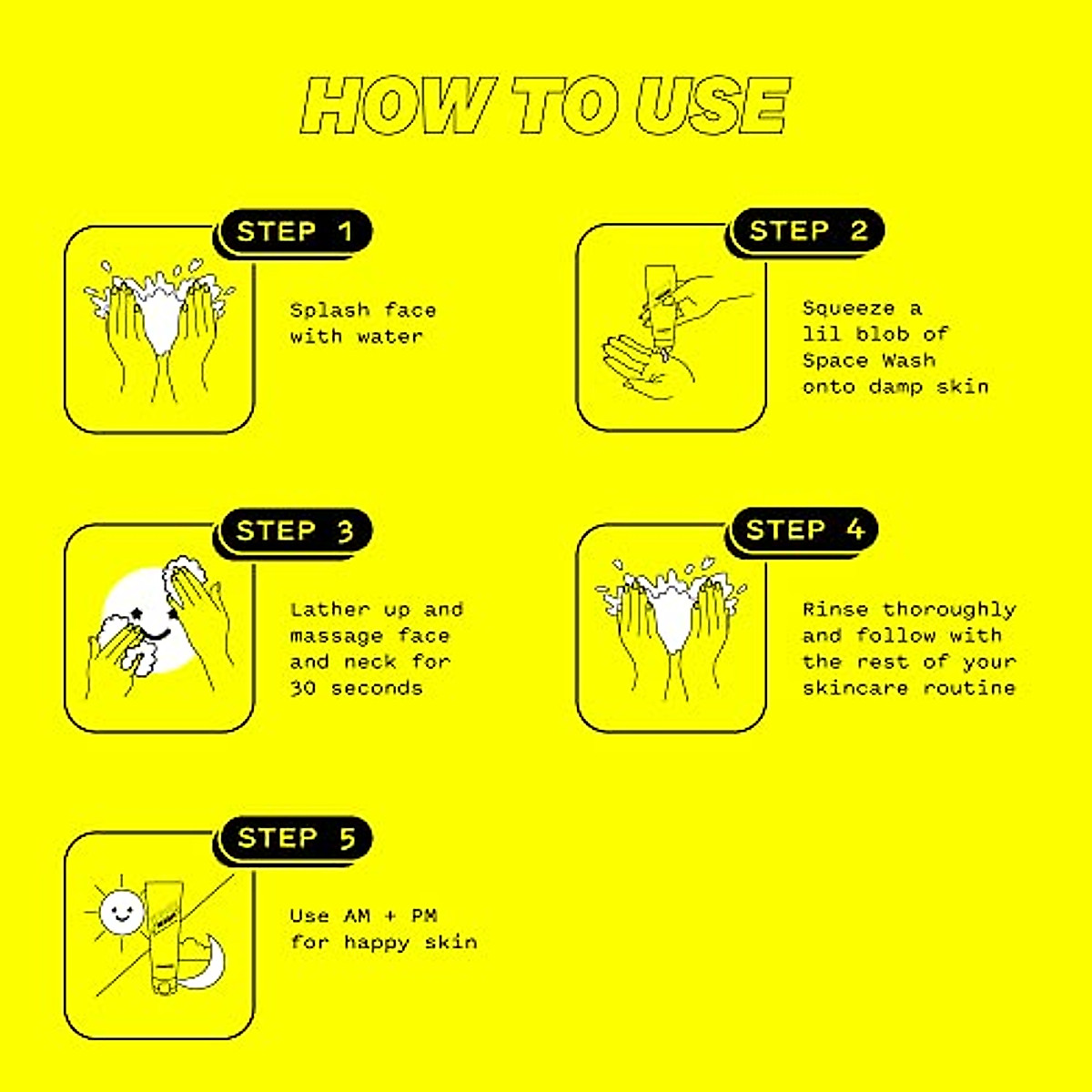 HOW TO USE

STEP 1

Splash face with water

STEP 2

Squeeze a lil blob of Space Wash onto damp skin

STEP 3

Lather up and massage face and neck for 30 seconds

STEP 4

Rinse thoroughly and follow with the rest of your skincare routine

STEP 5

Use AM + PM for happy skin