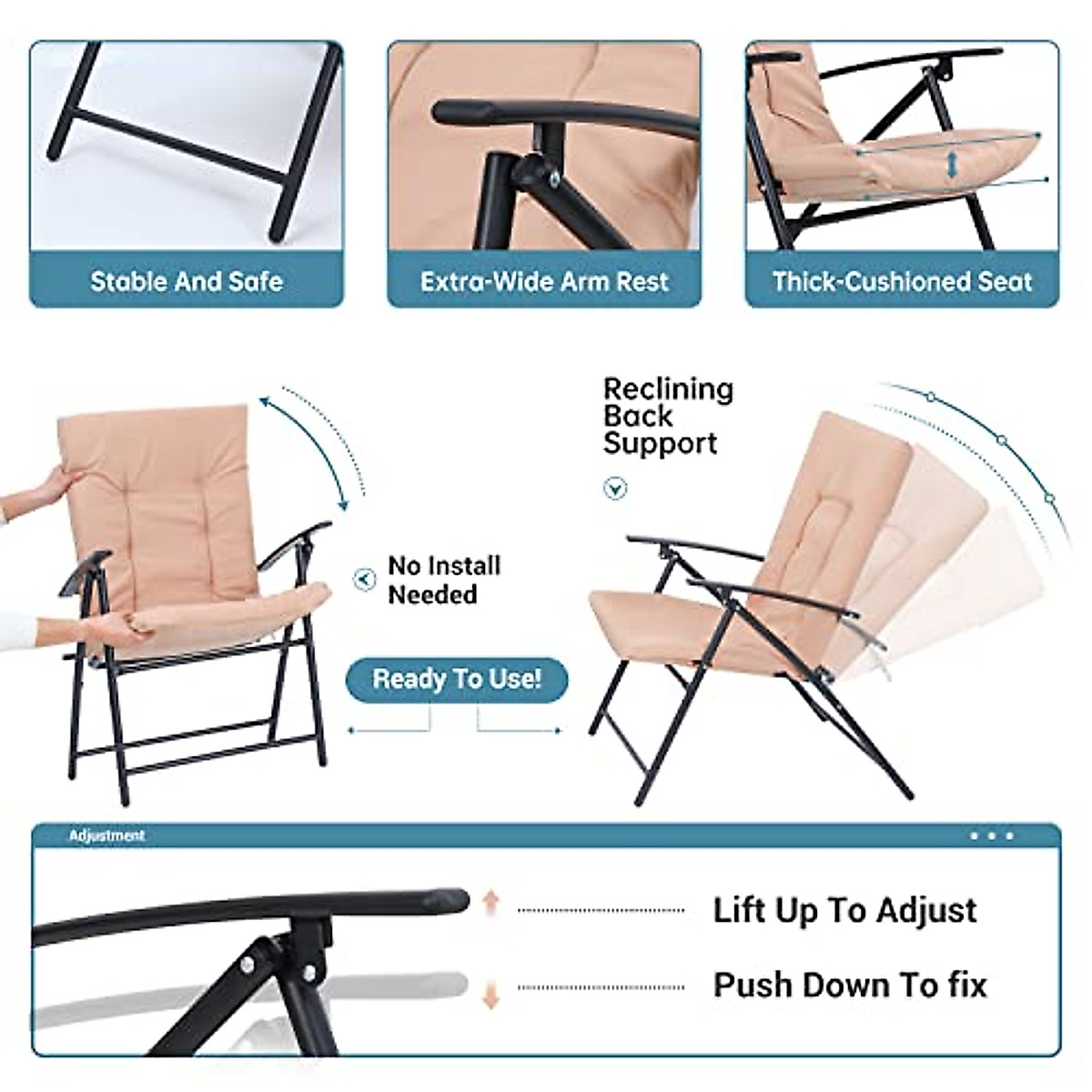 Stable And Safe

Extra-Wide Arm Rest

Thick-Cushioned Seat

Reclining Back Support

No Install Needed

Ready To Use!

Adjustment

Lift Up To Adjust

Push Down To fix