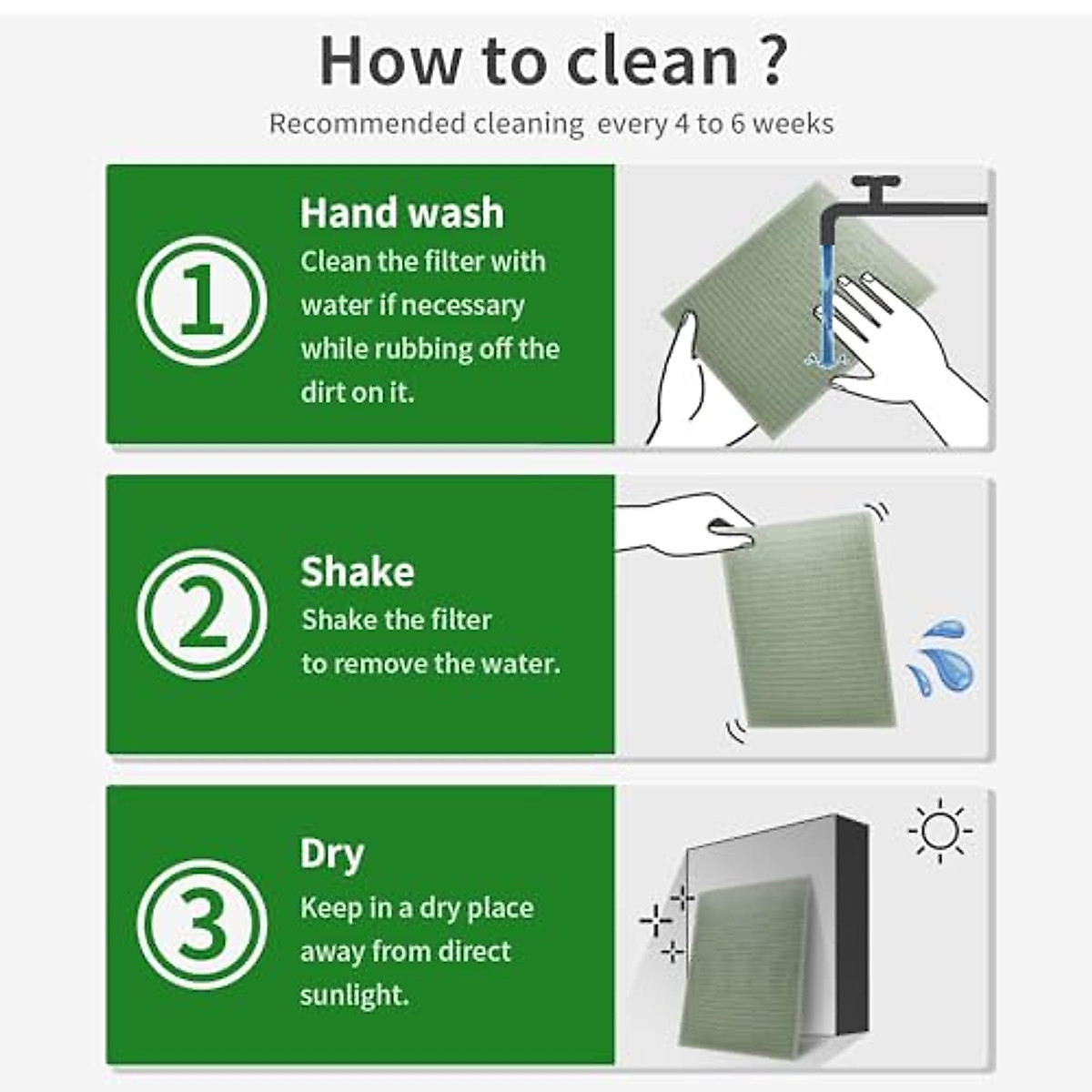 How to clean ?

Recommended cleaning every 4 to 6 weeks

1

Hand wash

Clean the filter with water if necessary while rubbing off the dirt on it.

2

Shake

Shake the filter to remove the water.

3

Dry

Keep in a dry place away from direct sunlight.