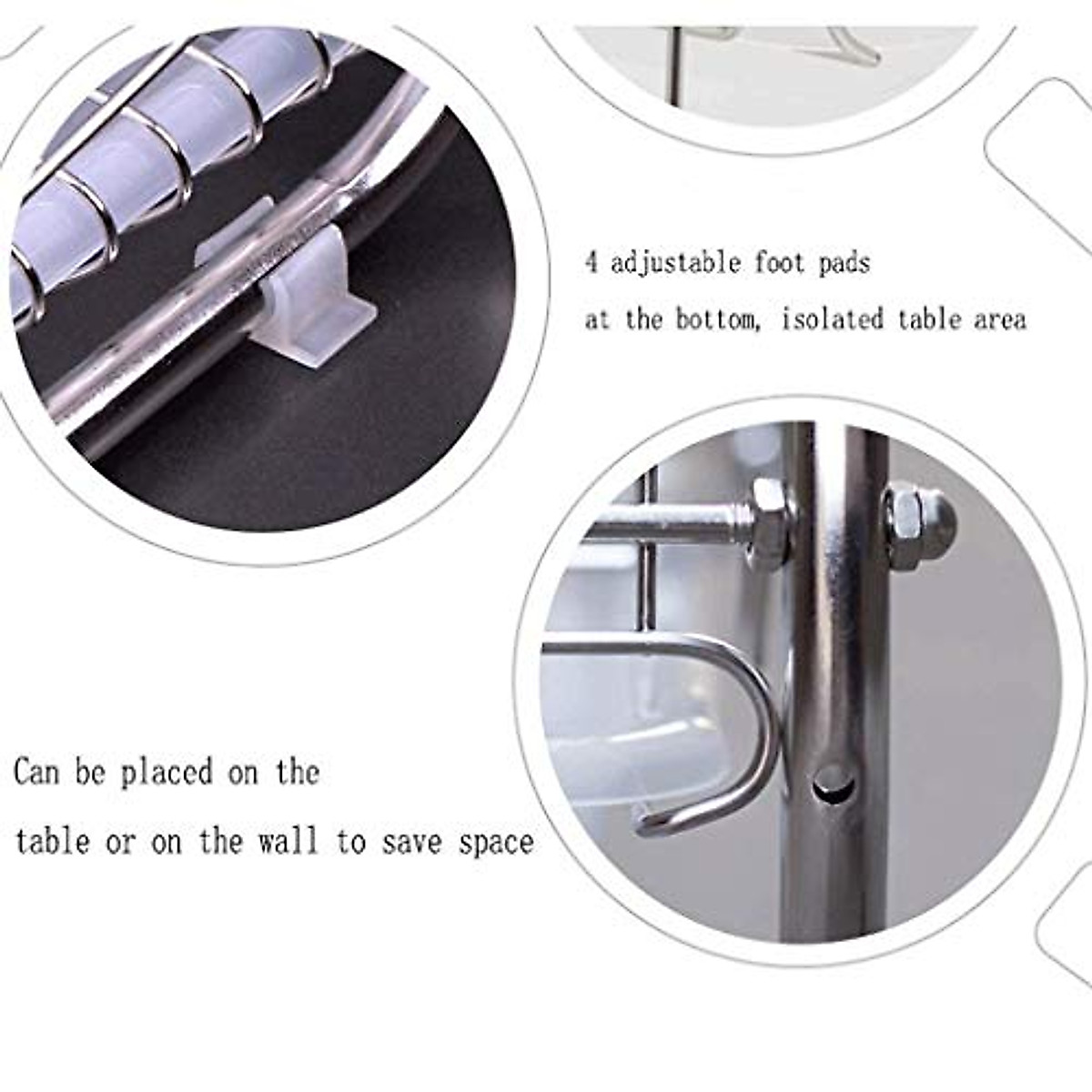 4 adjustable foot pads

at the bottom, isolated table area

Can be placed on the

table or on the wall to save space