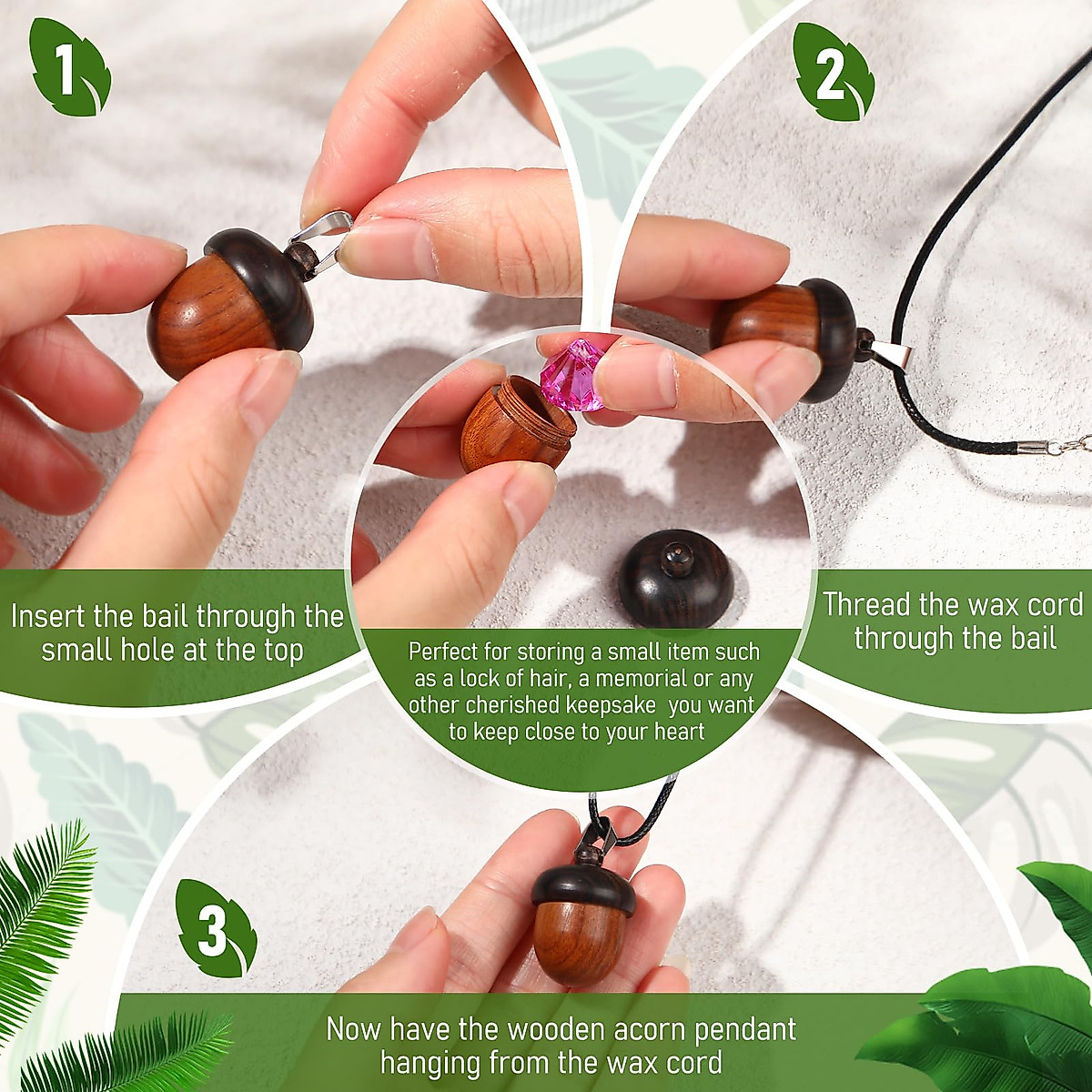 1

Insert the bail through the small hole at the top

2

Thread the wax cord through the bail

Perfect for storing a small item such as a lock of hair, a memorial or any other cherished keepsake you want to keep close to your heart

3

Now have the wooden acorn pendant hanging from the wax cord