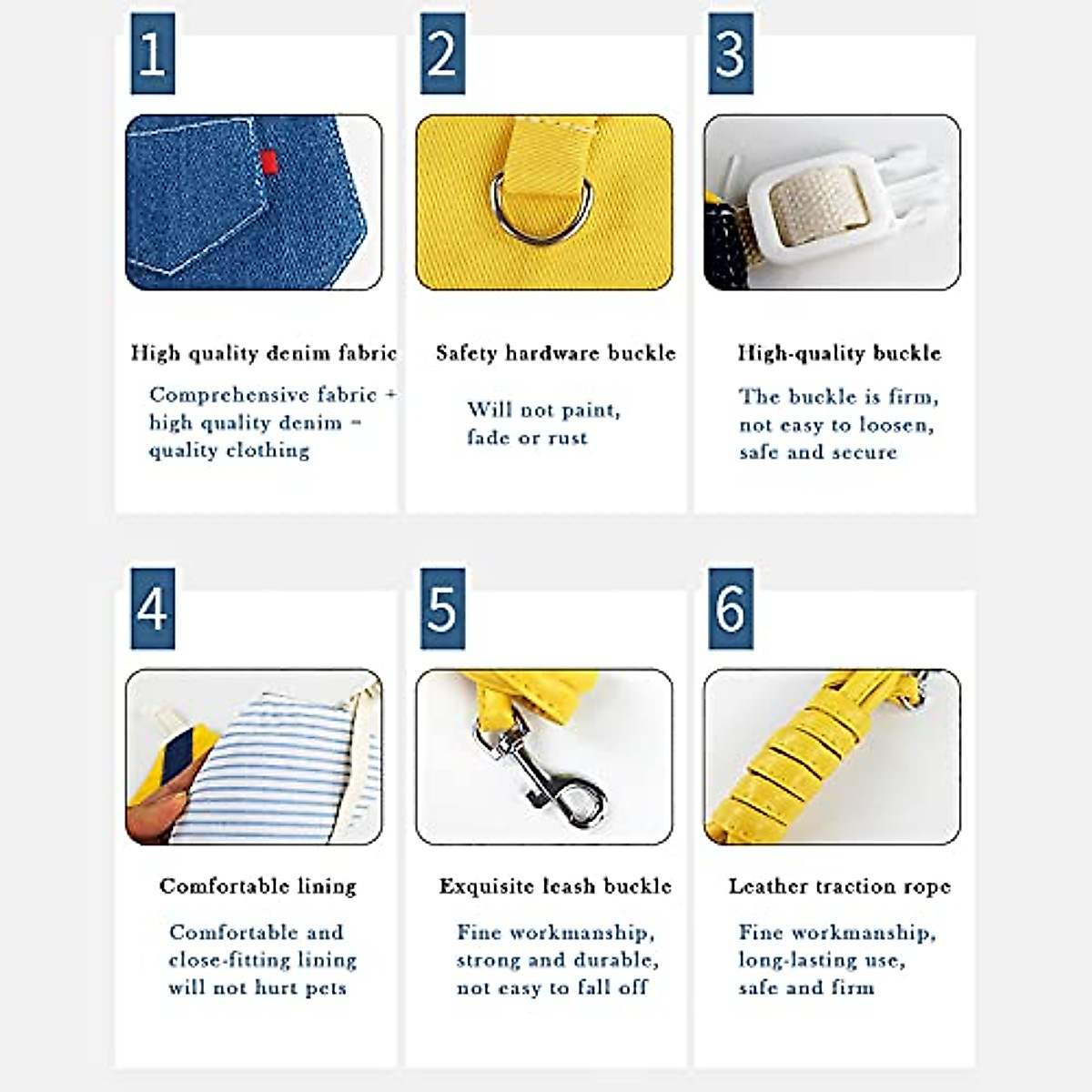 1

High quality denim fabric

Comprehensive fabric + high quality denim = quality clothing

2

Safety hardware buckle

Will not paint, fade or rust

3

High-quality buckle

The buckle is firm, not easy to loosen, safe and secure

4

Comfortable lining

Comfortable and close-fitting lining will not hurt pets

5

Exquisite leash buckle

Fine workmanship, strong and durable, not easy to fall off

6

Leather traction rope

Fine workmanship, long-lasting use, safe and firm