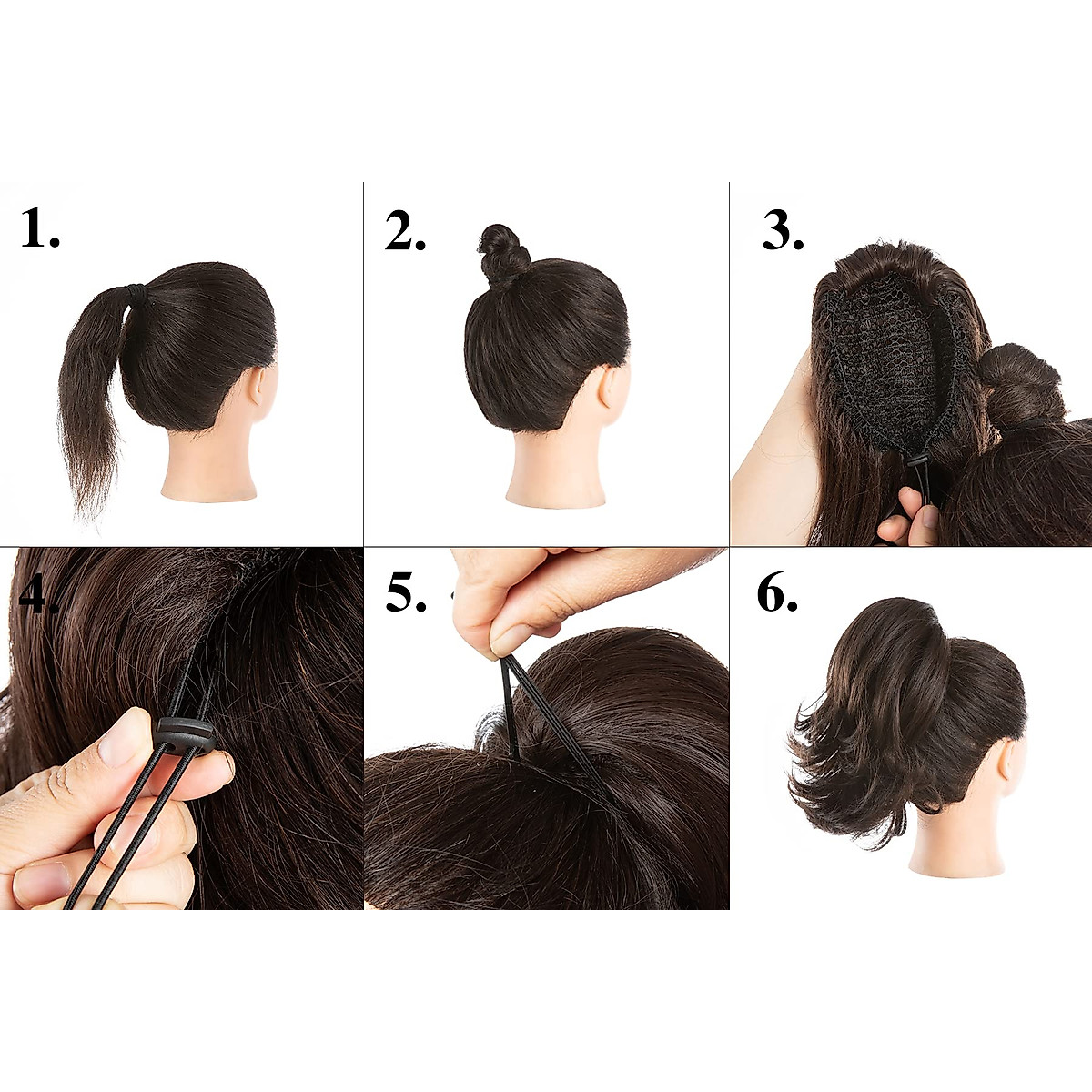 1.

2.

3.

4.

5.

6.