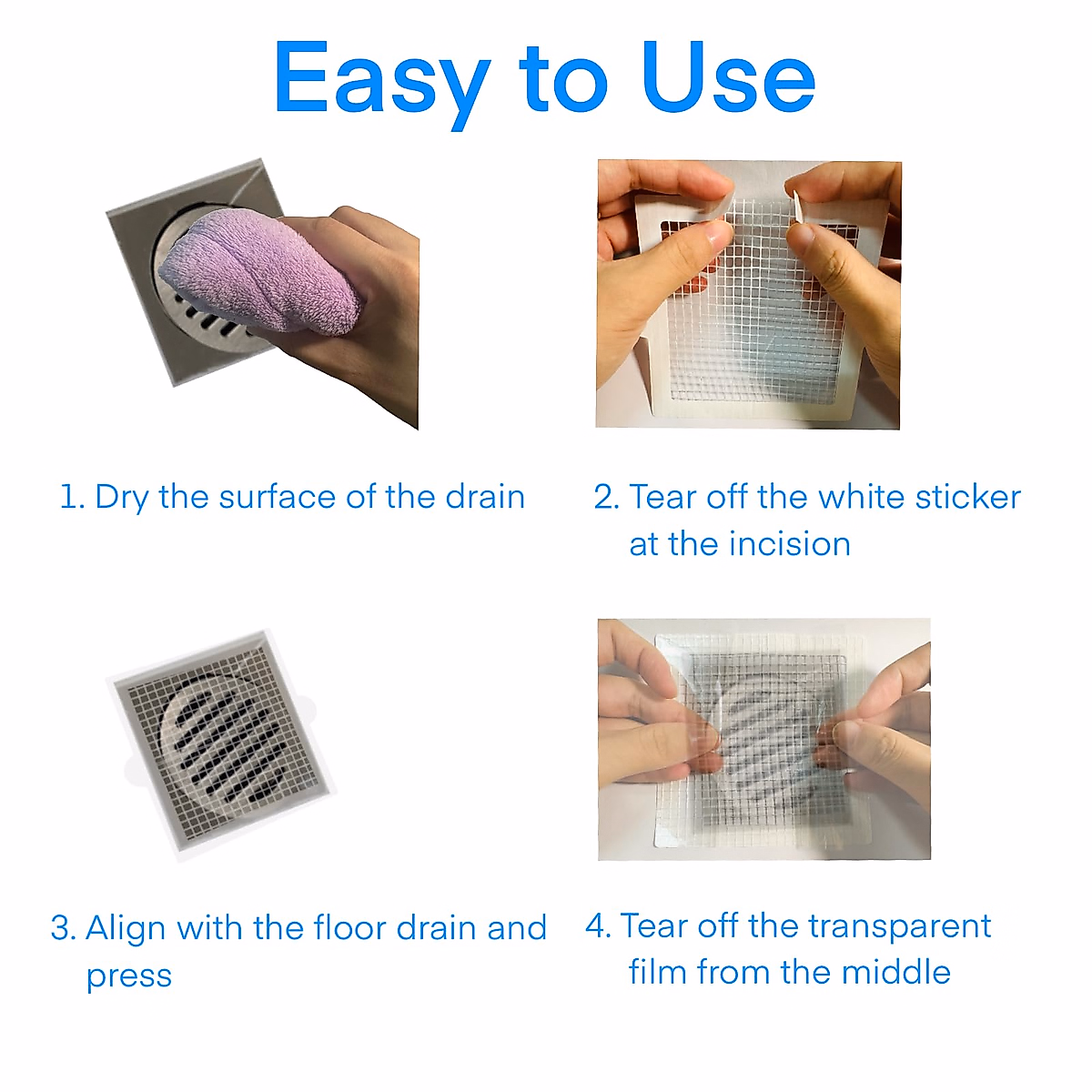 Easy to Use

1. Dry the surface of the drain

2. Tear off the white sticker at the incision

3. Align with the floor drain and press

4. Tear off the transparent film from the middle