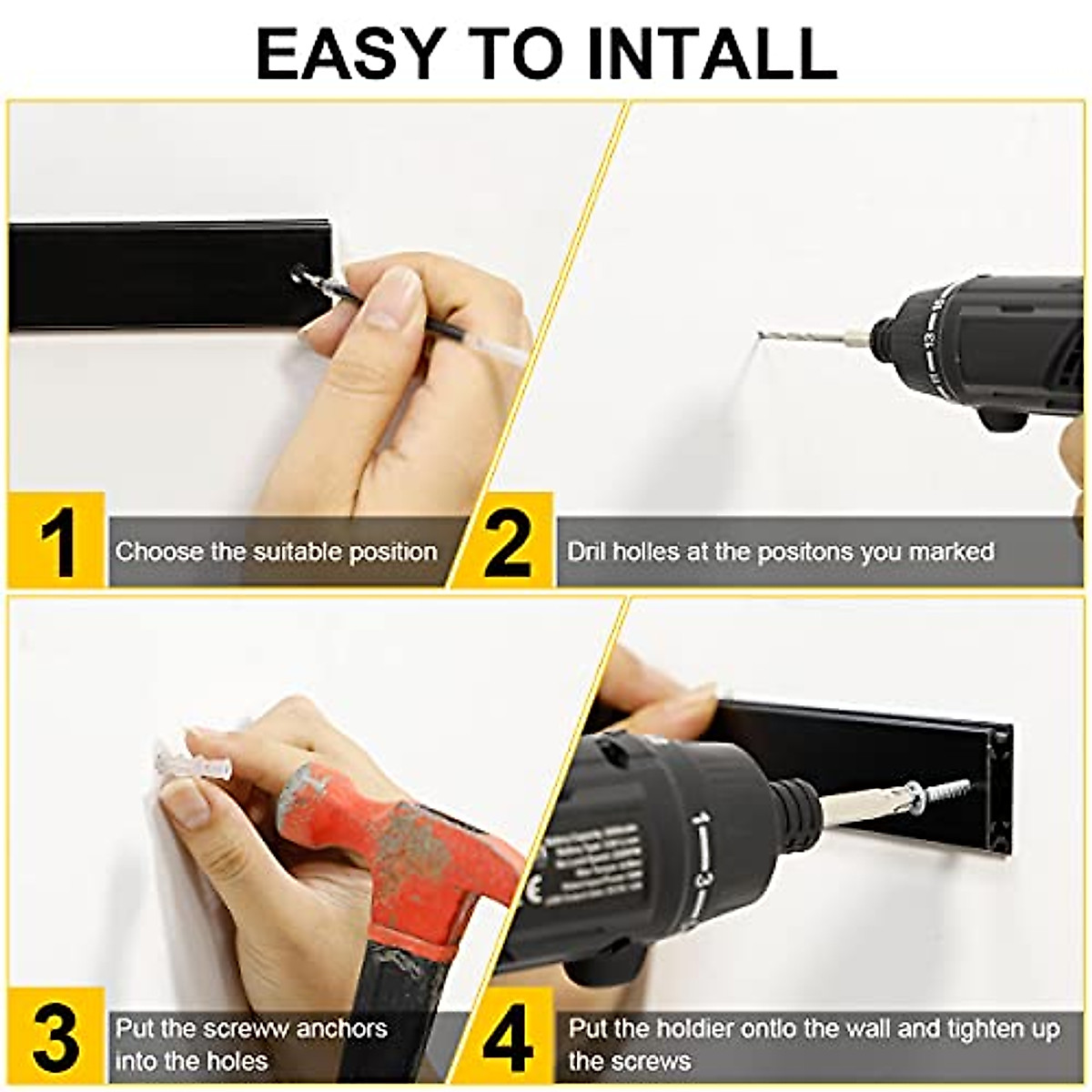 EASY TO INTALL

1 Choose the suitable position

2 Dril holles at the positons you marked

3 Put the screww anchors into the holes

4 Put the holdier ontlo the wall and tighten up the screws