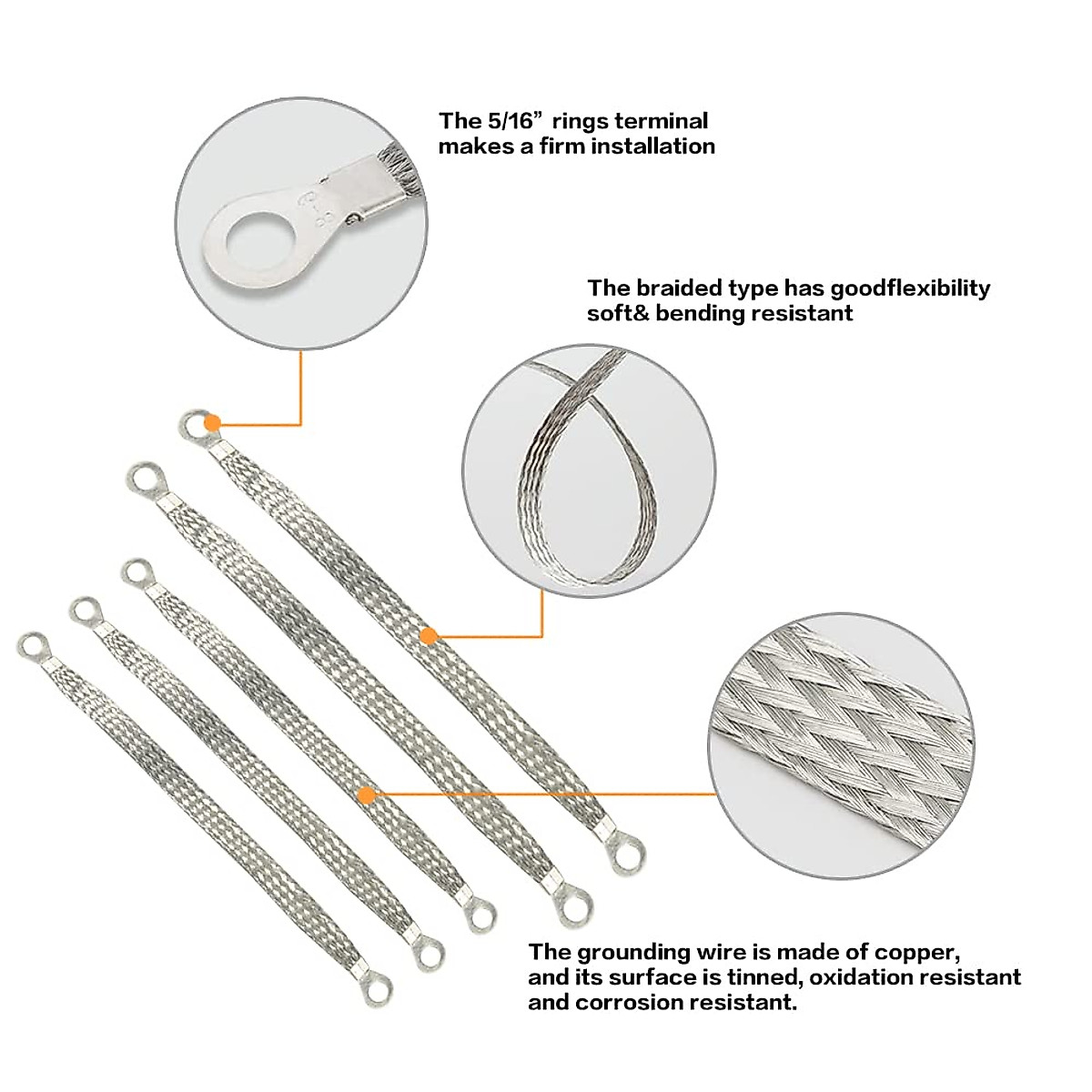 The 5/16” rings terminal makes a firm installation

The braided type has goodflexibility soft& bending resistant

The grounding wire is made of copper, and its surface is tinned, oxidation resistant and corrosion resistant.