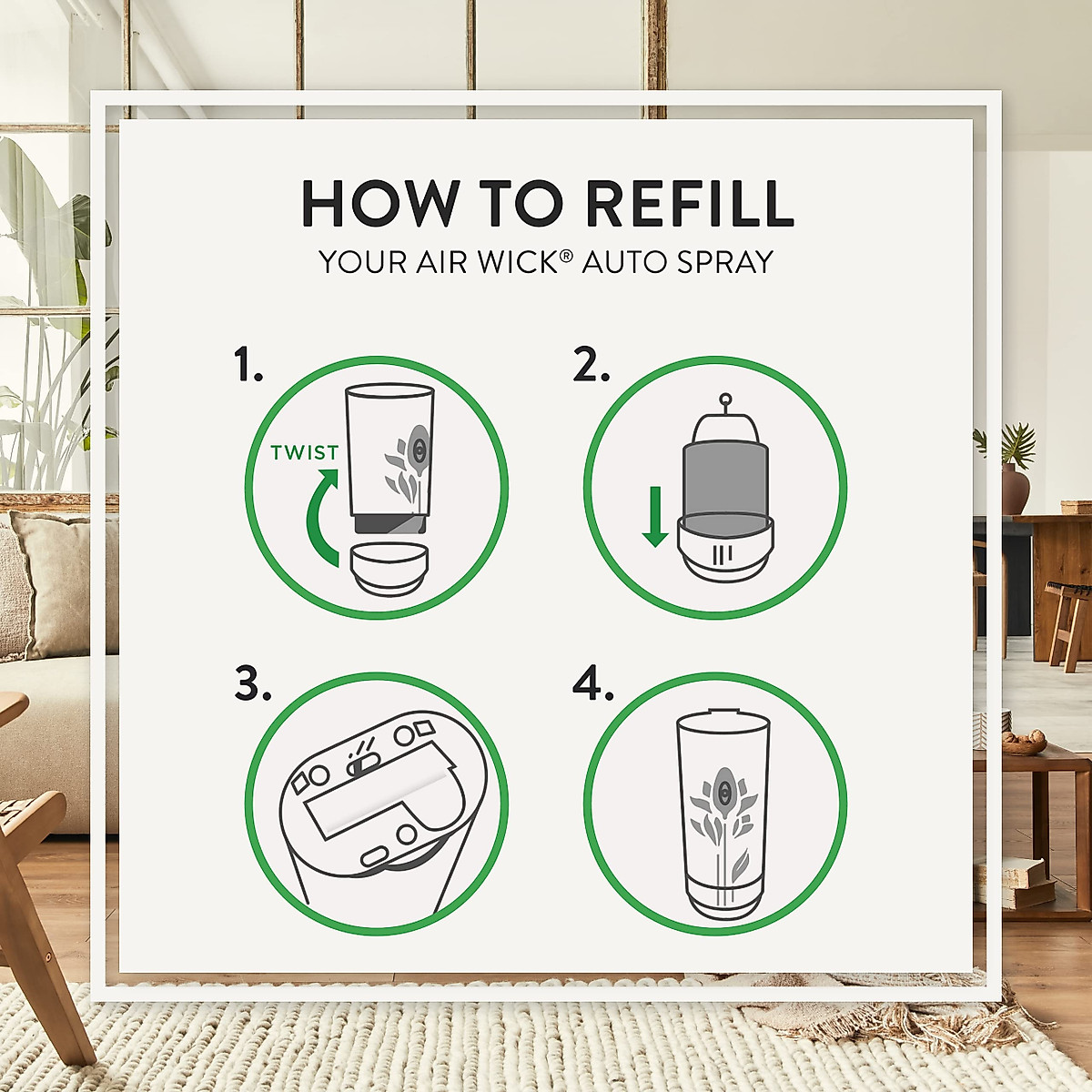 HOW TO REFILL
YOUR AIR WICK® AUTO SPRAY

1.
TWIST

2.

3.

4.