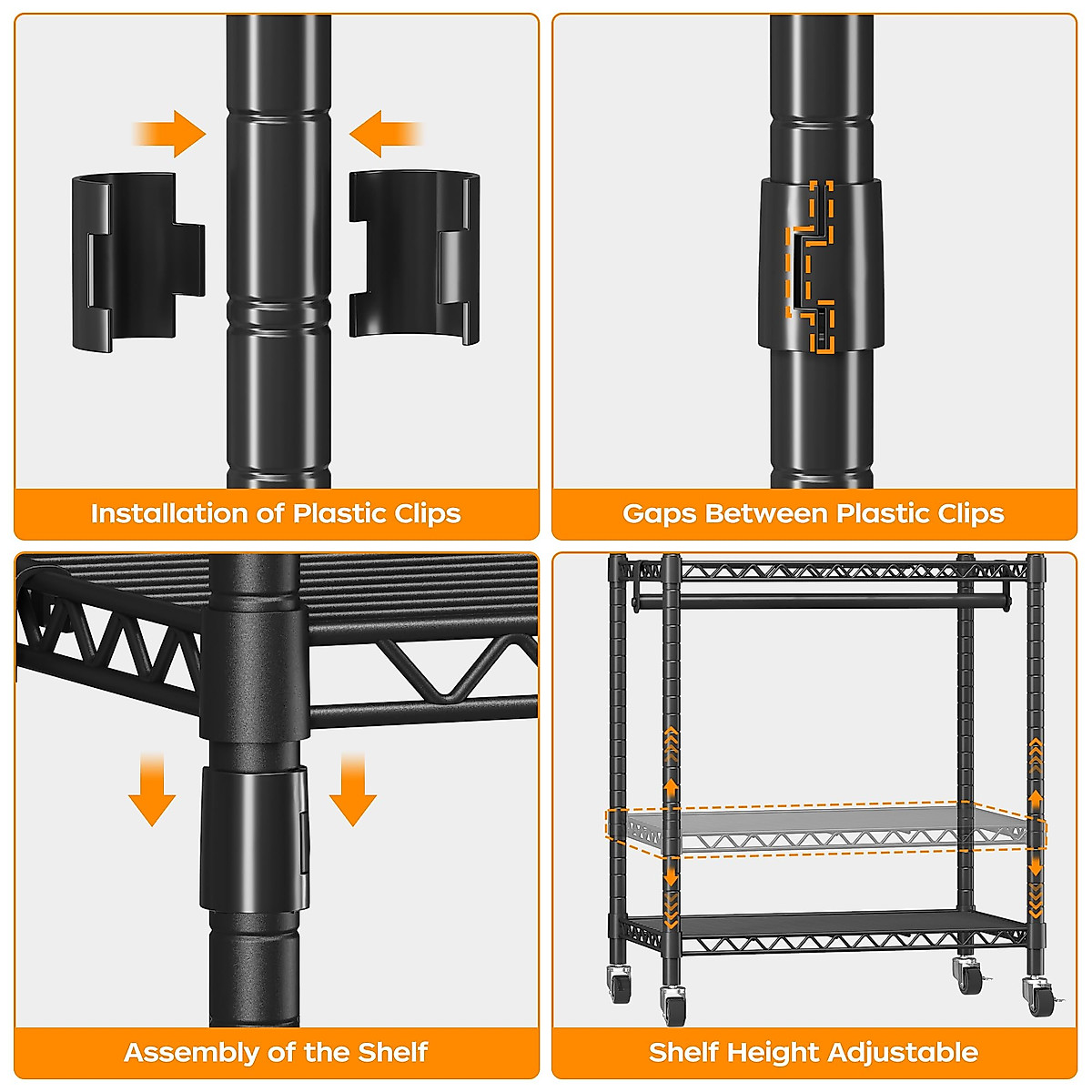 Installation of Plastic Clips

Gaps Between Plastic Clips

Assembly of the Shelf

Shelf Height Adjustable