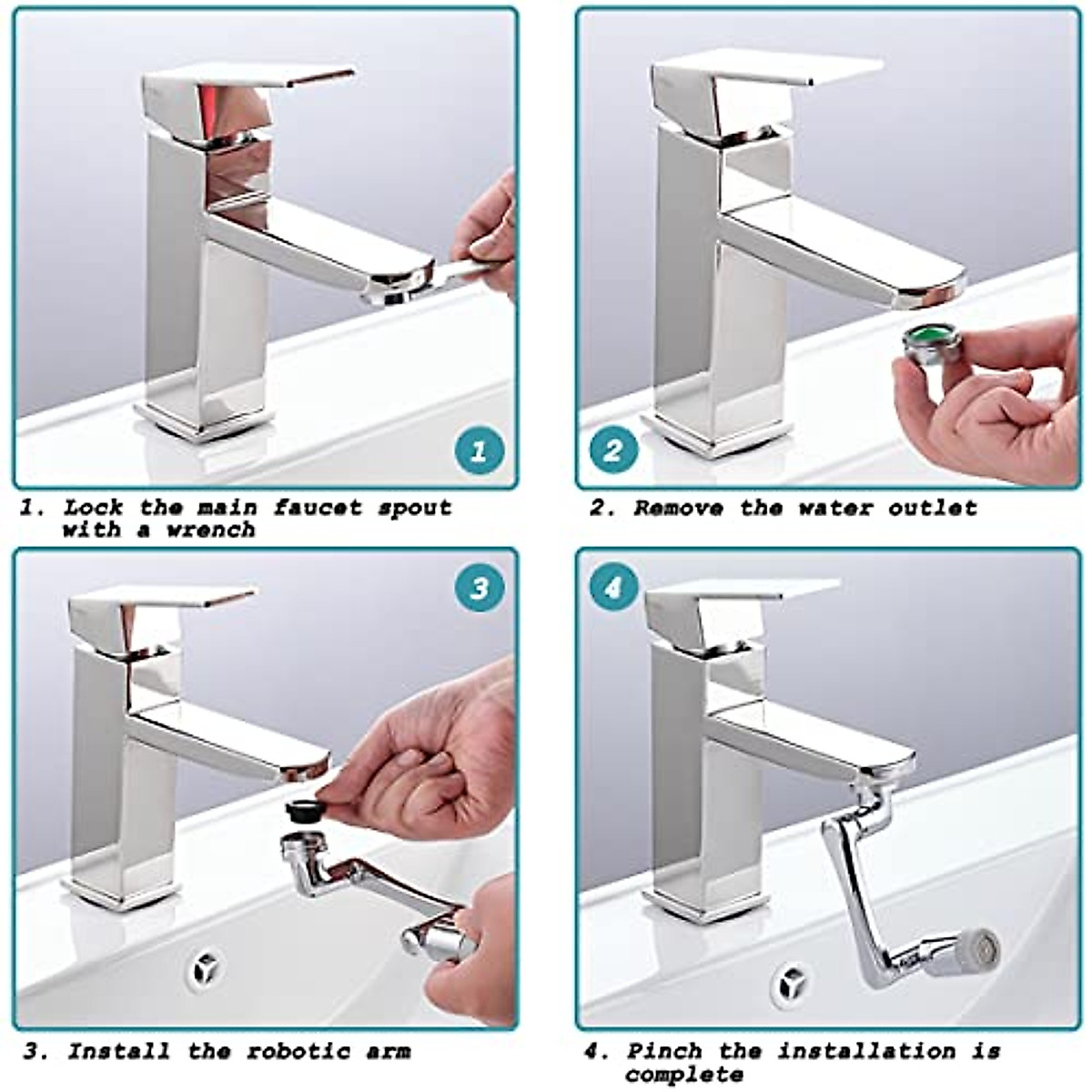 1

1. Lock the main faucet spout with a wrench

2

2. Remove the water outlet

3

3. Install the robotic arm

4

4. Pinch the installation is complete