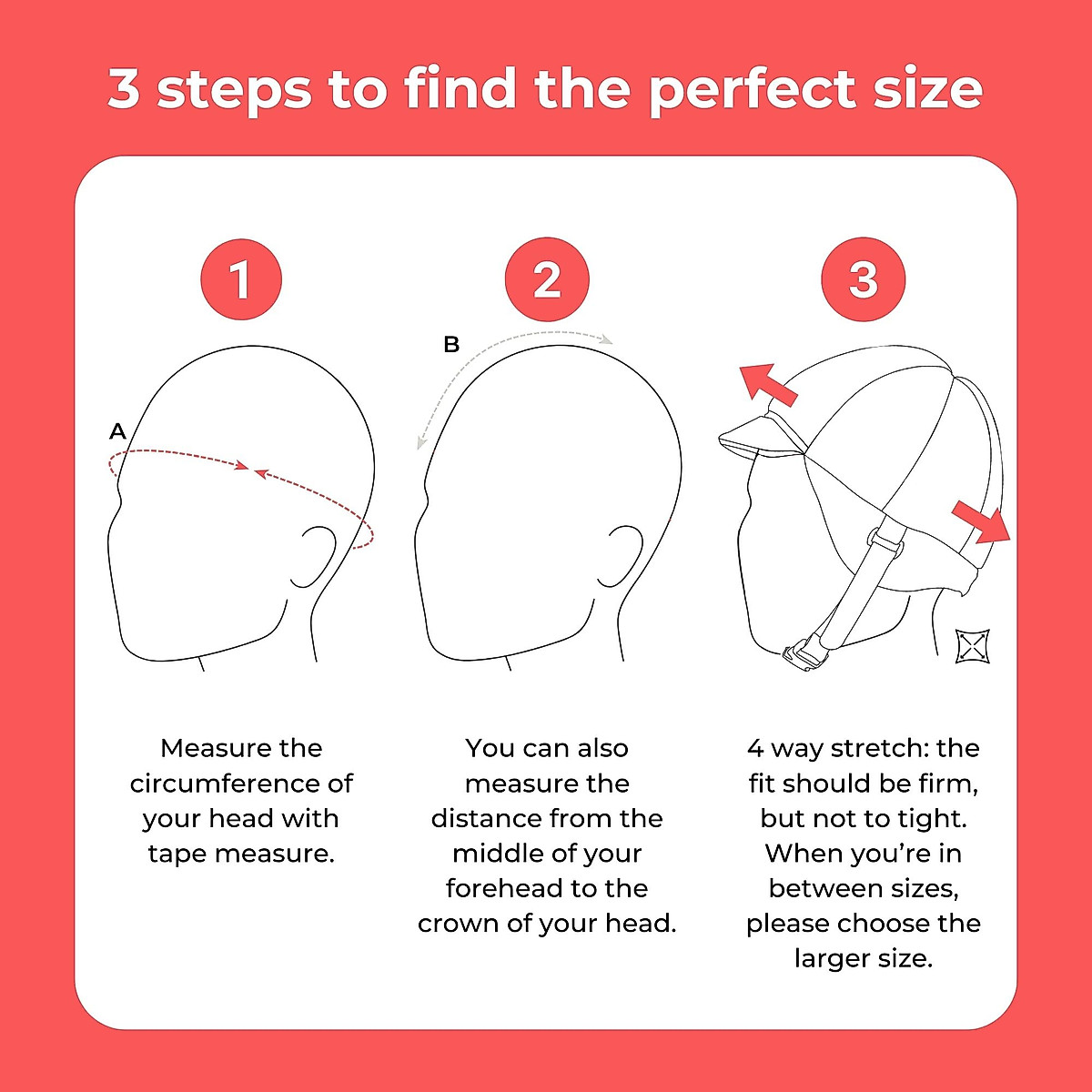 3 steps to find the perfect size

1

A

Measure the circumference of your head with tape measure.

2

B

You can also measure the distance from the middle of your forehead to the crown of your head.

3

4 way stretch: the fit should be firm, but not to tight. When you're in between sizes, please choose the larger size.