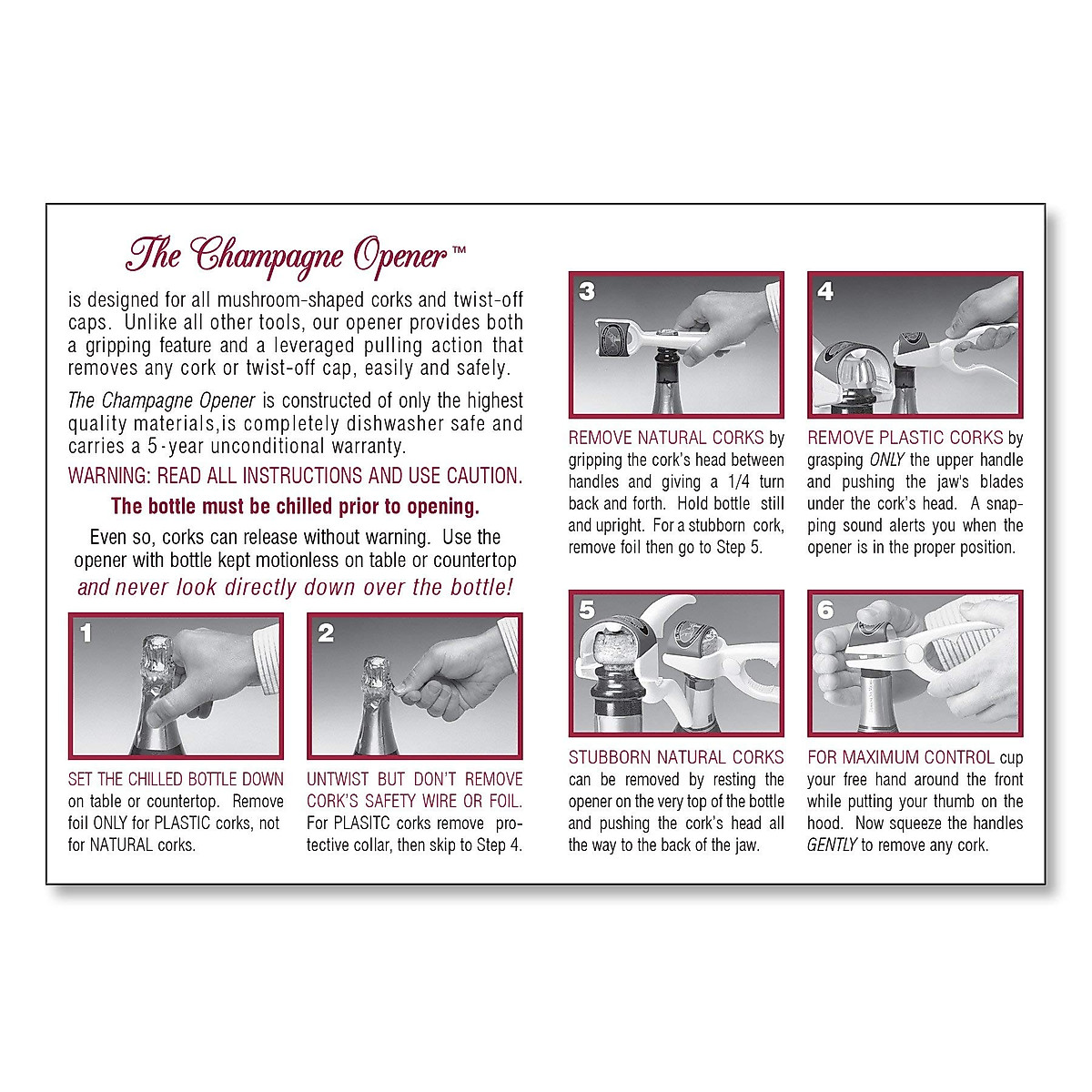 The Champagne Opener™

is designed for all mushroom-shaped corks and twist-off caps. Unlike all other tools, our opener provides both a gripping feature and a leveraged pulling action that removes any cork or twist-off cap, easily and safely.

The Champagne Opener is constructed of only the highest quality materials,is completely dishwasher safe and carries a 5-year unconditional warranty.

WARNING: READ ALL INSTRUCTIONS AND USE CAUTION.

The bottle must be chilled prior to opening.

Even so, corks can release without warning. Use the opener with bottle kept motionless on table or countertop and never look directly down over the bottle!

1

SET THE CHILLED BOTTLE DOWN on table or countertop. Remove foil ONLY for PLASTIC corks, not for NATURAL corks.

2

UNTWIST BUT DON'T REMOVE CORK'S SAFETY WIRE OR FOIL. For PLASITC corks remove protective collar, then skip to Step 4.

3

REMOVE NATURAL CORKS by gripping the cork's head between handles and giving a 1/4 turn back and forth. Hold bottle still and upright. For a stubborn cork, remove foil then go to Step 5.

4

REMOVE PLASTIC CORKS by grasping ONLY the upper handle and pushing the jaw's blades under the cork's head. A snapping sound alerts you when the opener is in the proper position.

5

STUBBORN NATURAL CORKS can be removed by resting the opener on the very top of the bottle and pushing the cork's head all the way to the back of the jaw.

6

FOR MAXIMUM CONTROL cup your free hand around the front while putting your thumb on the hood. Now squeeze the handles GENTLY to remove any cork.