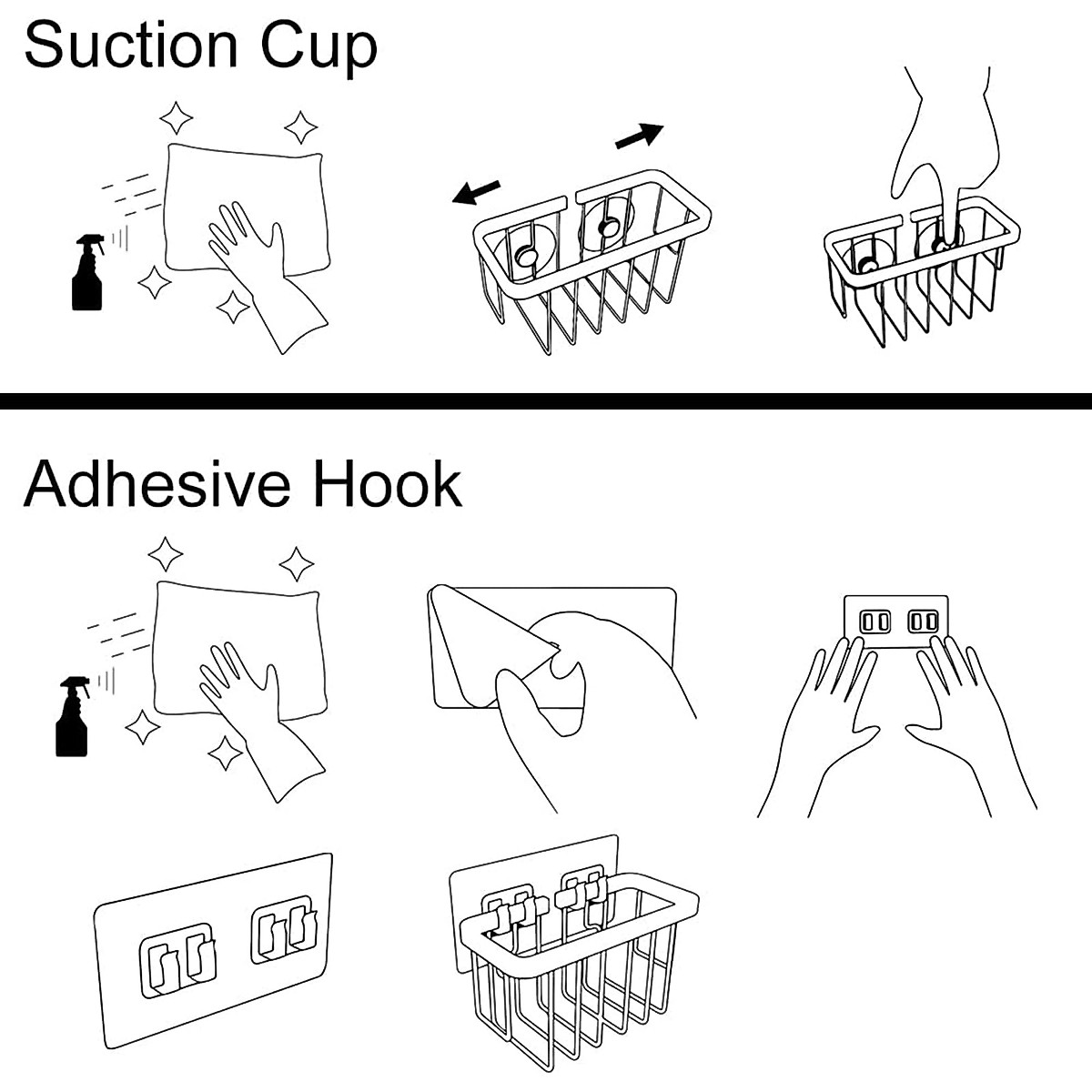 Suction Cup

Adhesive Hook