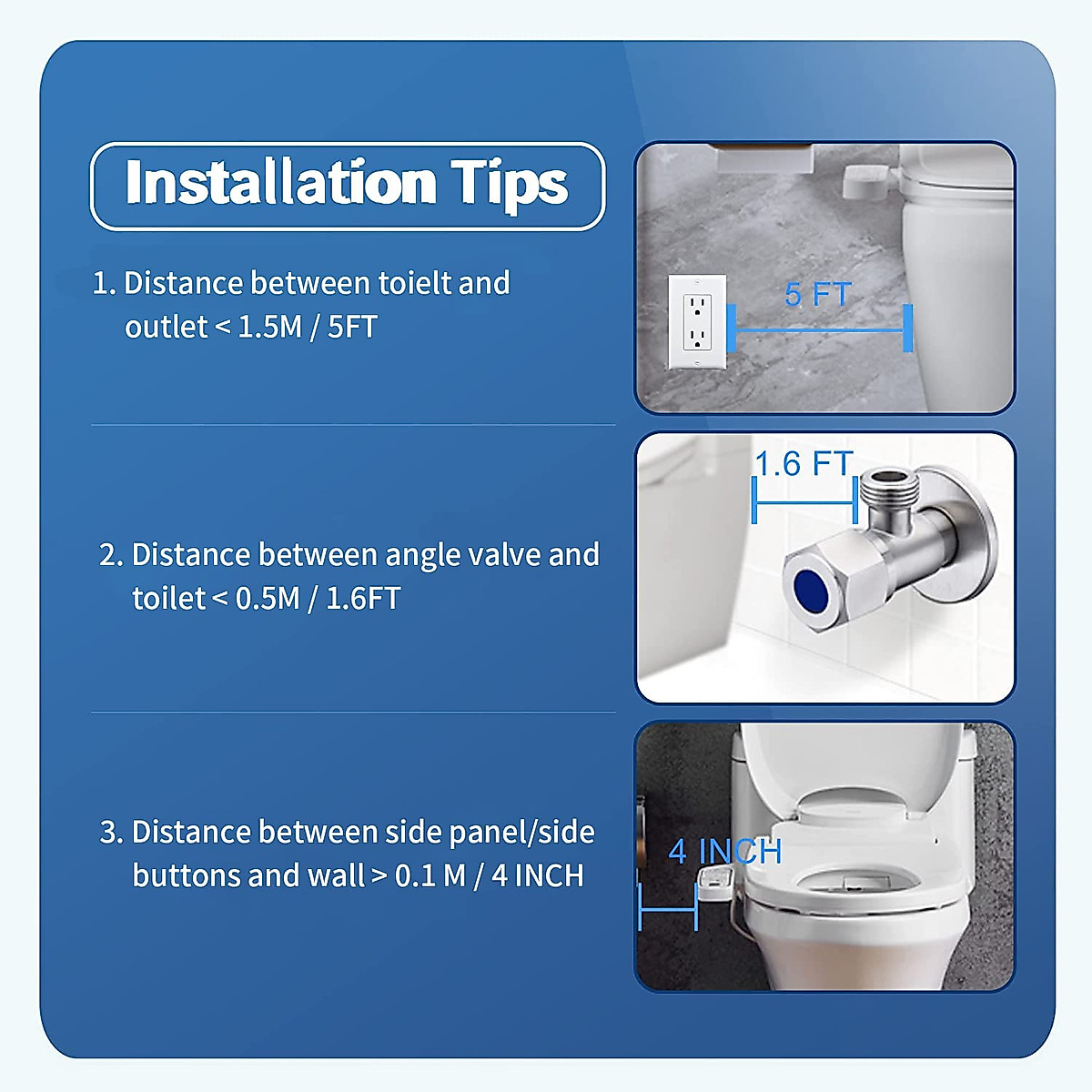 Installation Tips

1. Distance between toielt and outlet < 1.5M / 5FT

5 FT

2. Distance between angle valve and toilet < 0.5M / 1.6FT

1.6 FT

3. Distance between side panel/side buttons and wall > 0.1 M / 4 INCH

4 INCH