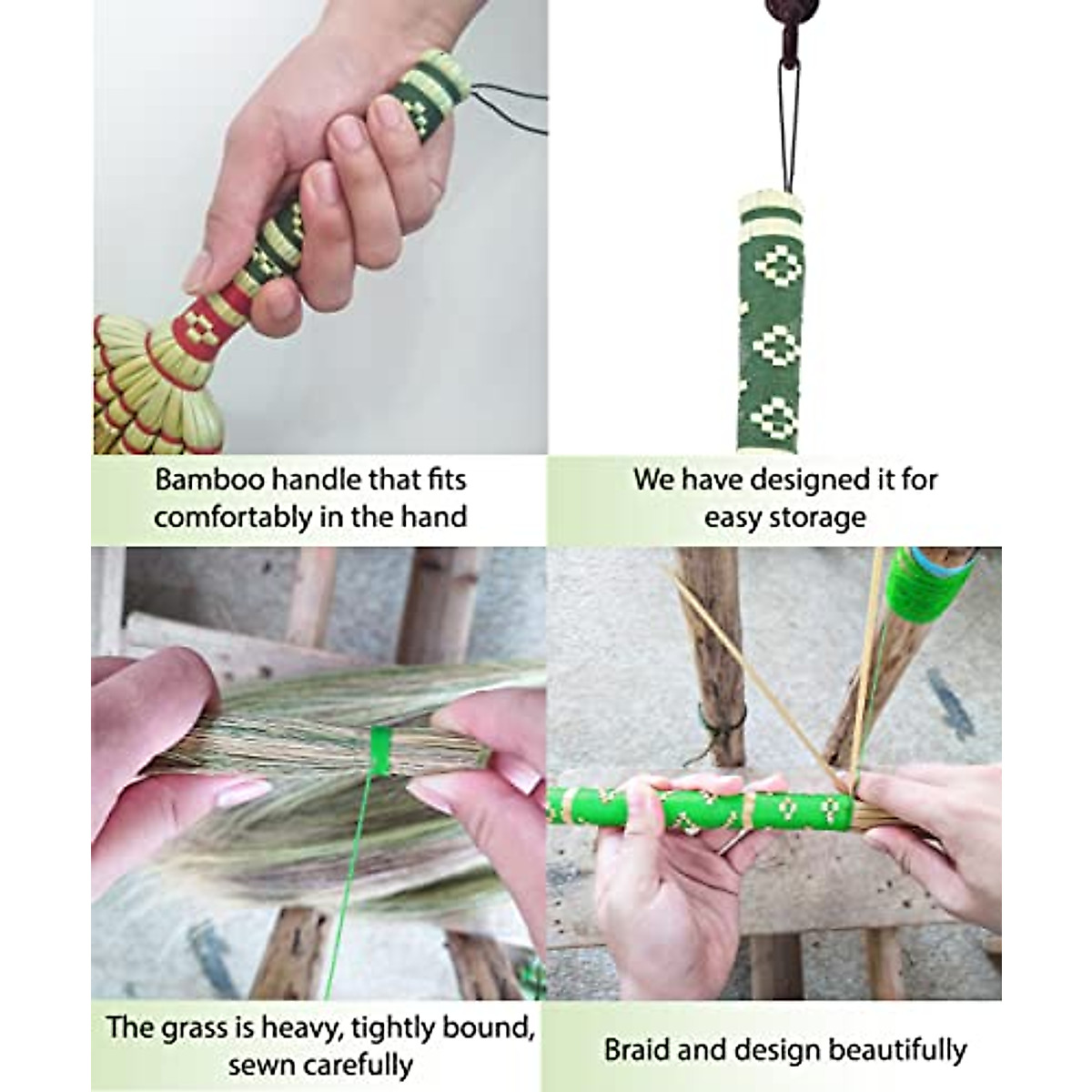 Bamboo handle that fits comfortably in the hand

We have designed it for easy storage

The grass is heavy, tightly bound, sewn carefully

Braid and design beautifully