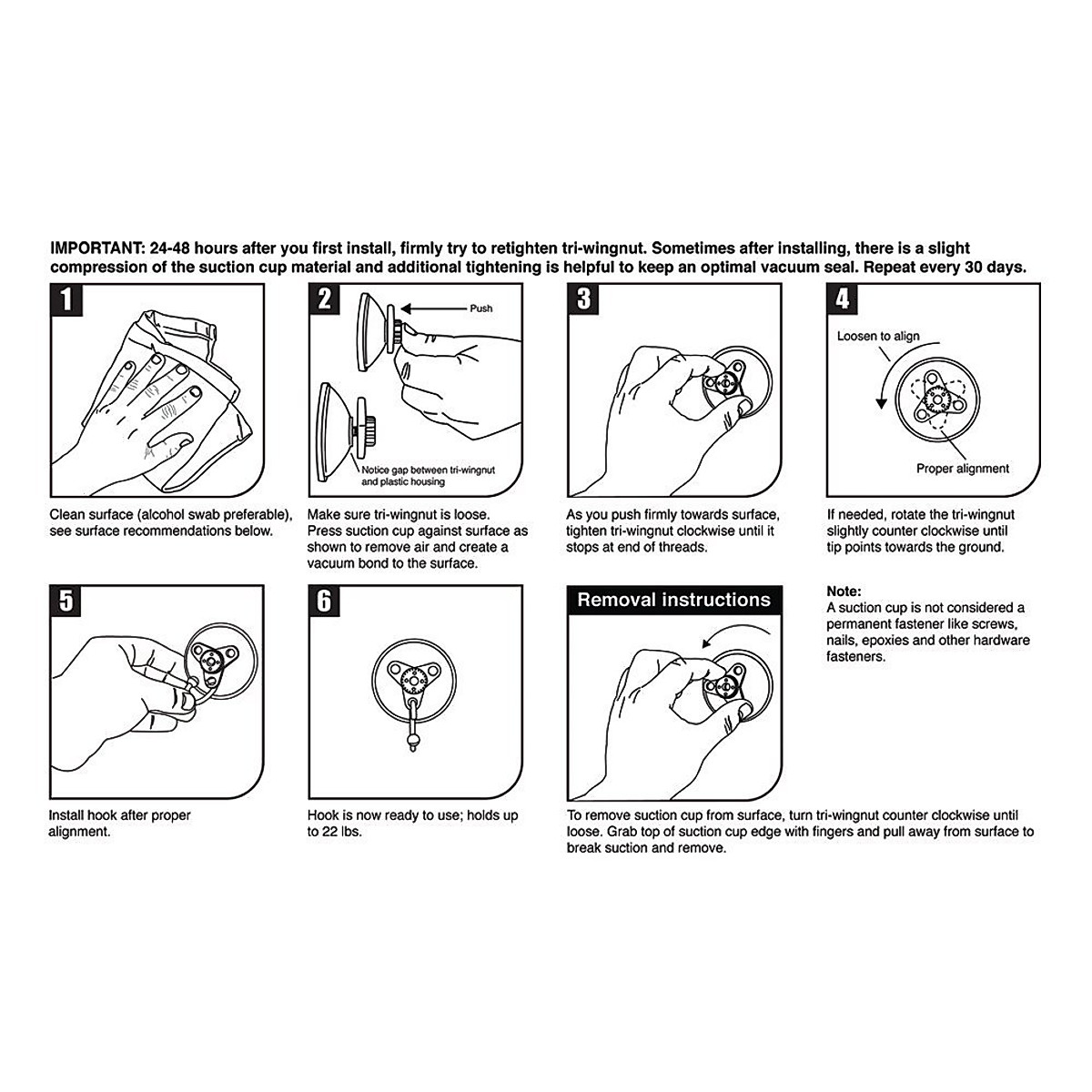 IMPORTANT: 24-48 hours after you first install, firmly try to retighten tri-wingnut. Sometimes after installing, there is a slight compression of the suction cup material and additional tightening is helpful to keep an optimal vacuum seal. Repeat every 30 days.

1

Clean surface (alcohol swab preferable), see surface recommendations below.

2

Push

Notice gap between tri-wingnut and plastic housing

Make sure tri-wingnut is loose. Press suction cup against surface as shown to remove air and create a vacuum bond to the surface.

3

As you push firmly towards surface, tighten tri-wingnut clockwise until it stops at end of threads.

4

Loosen to align

Proper alignment

If needed, rotate the tri-wingnut slightly counter clockwise until tip points towards the ground.

5

Install hook after proper alignment.

6

Hook is now ready to use; holds up to 22 lbs.

Removal instructions

To remove suction cup from surface, turn tri-wingnut counter clockwise until loose. Grab top of suction cup edge with fingers and pull away from surface to break suction and remove.

Note:
A suction cup is not considered a permanent fastener like screws, nails, epoxies and other hardware fasteners.