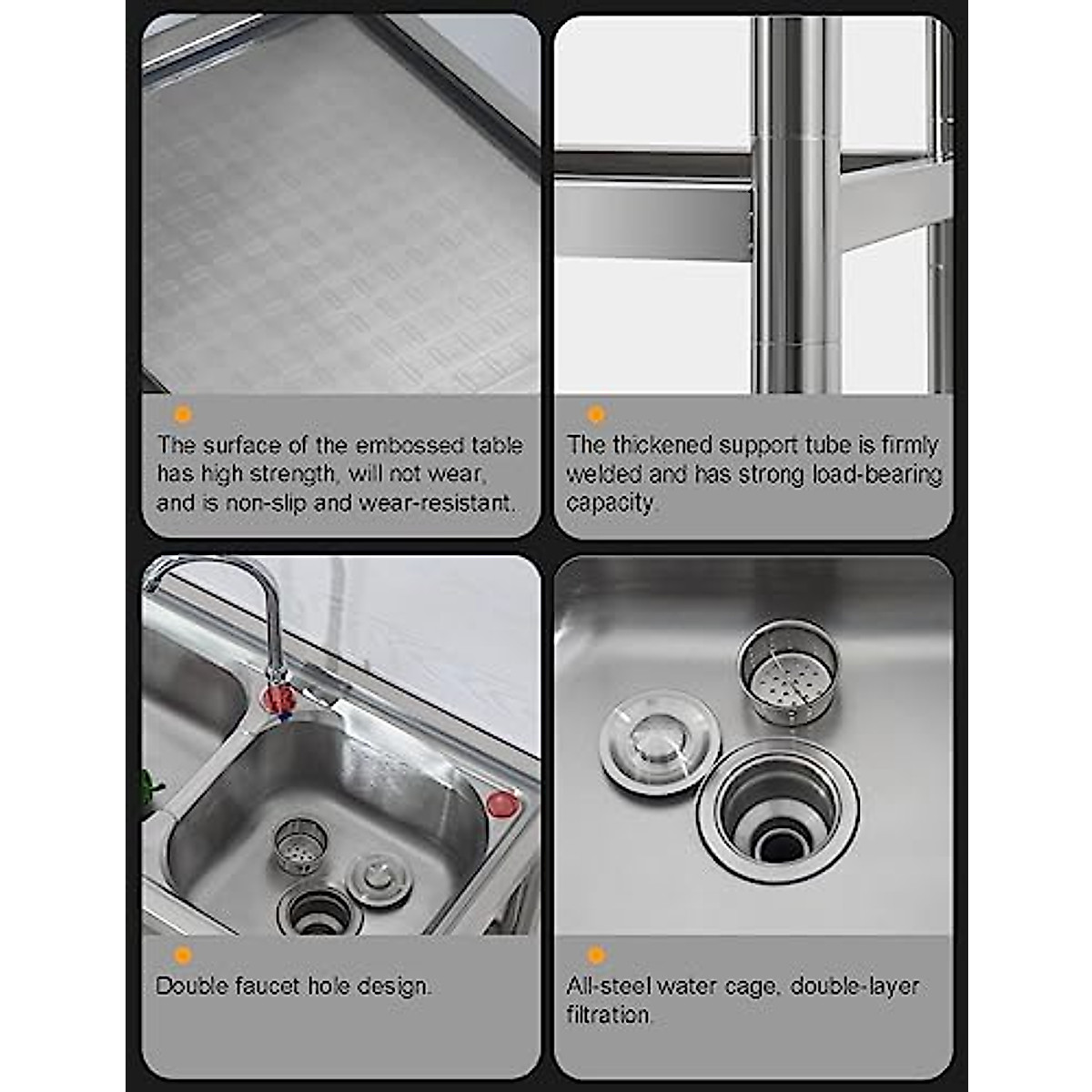 The surface of the embossed table has high strength, will not wear, and is non-slip and wear-resistant.

The thickened support tube is firmly welded and has strong load-bearing capacity.

Double faucet hole design.

All-steel water cage, double-layer filtration.