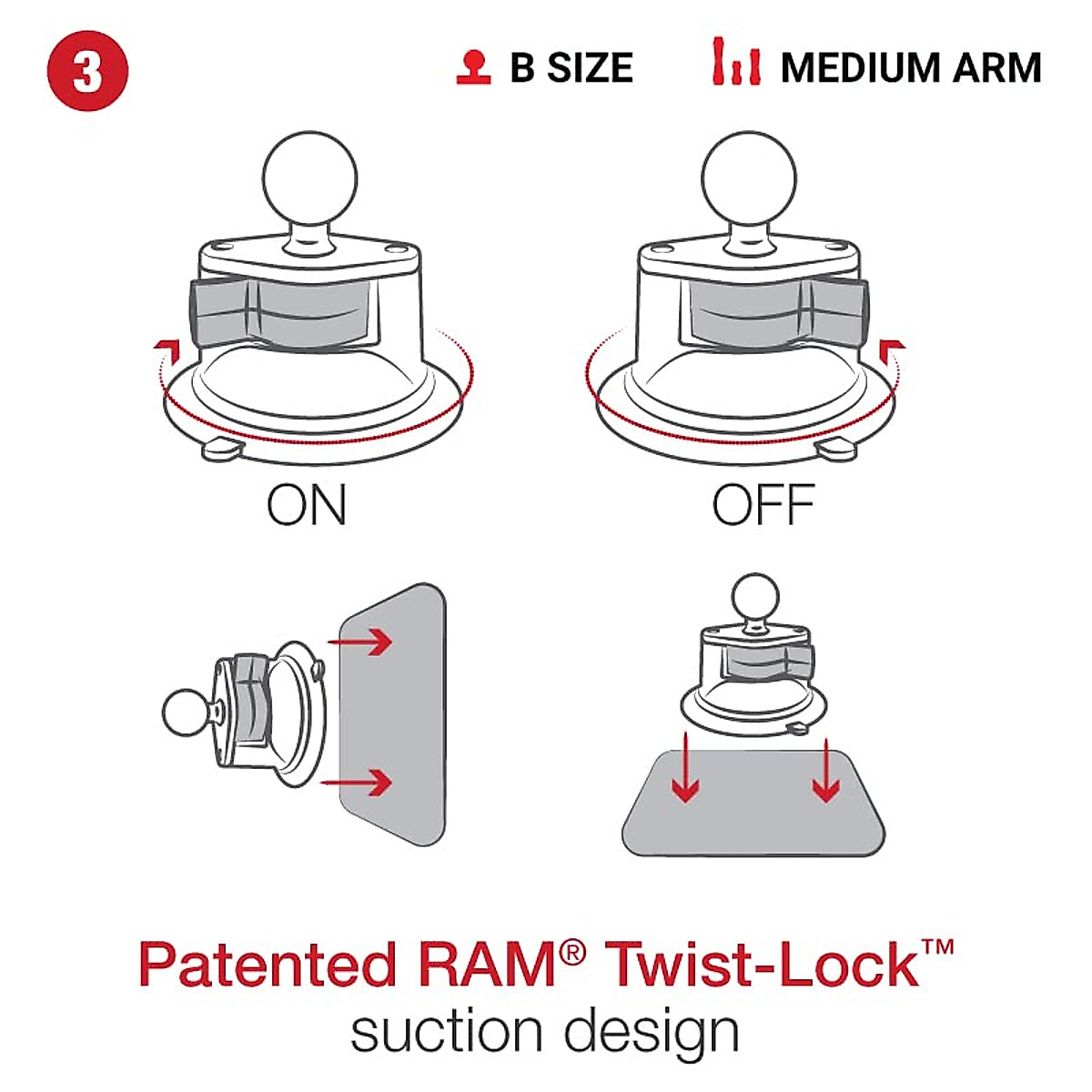 3

B SIZE

MEDIUM ARM

ON

OFF

Patented RAM® Twist-Lock™
suction design