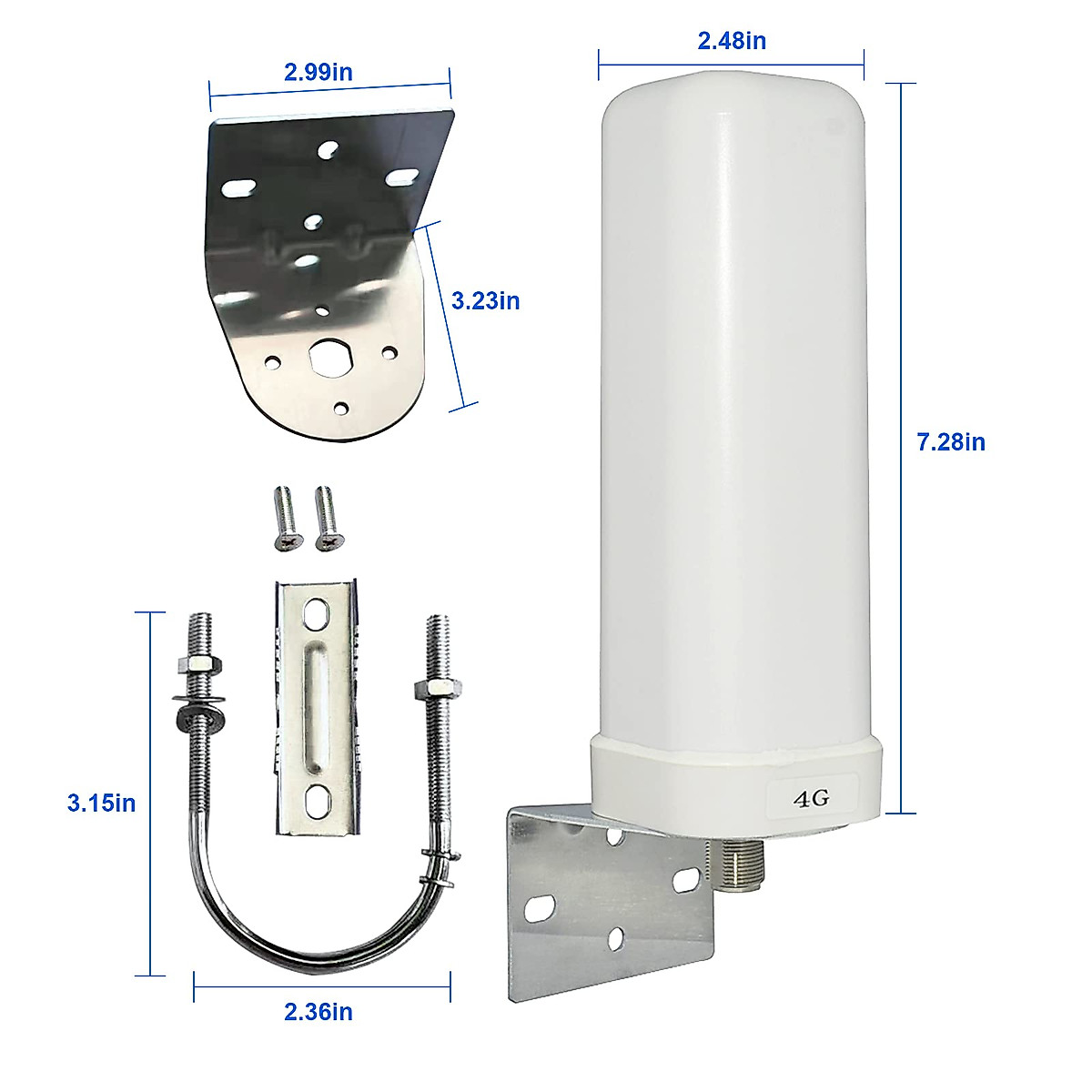 2.99in

2.48in

3.23in

7.28in

3.15in

4G

2.36in