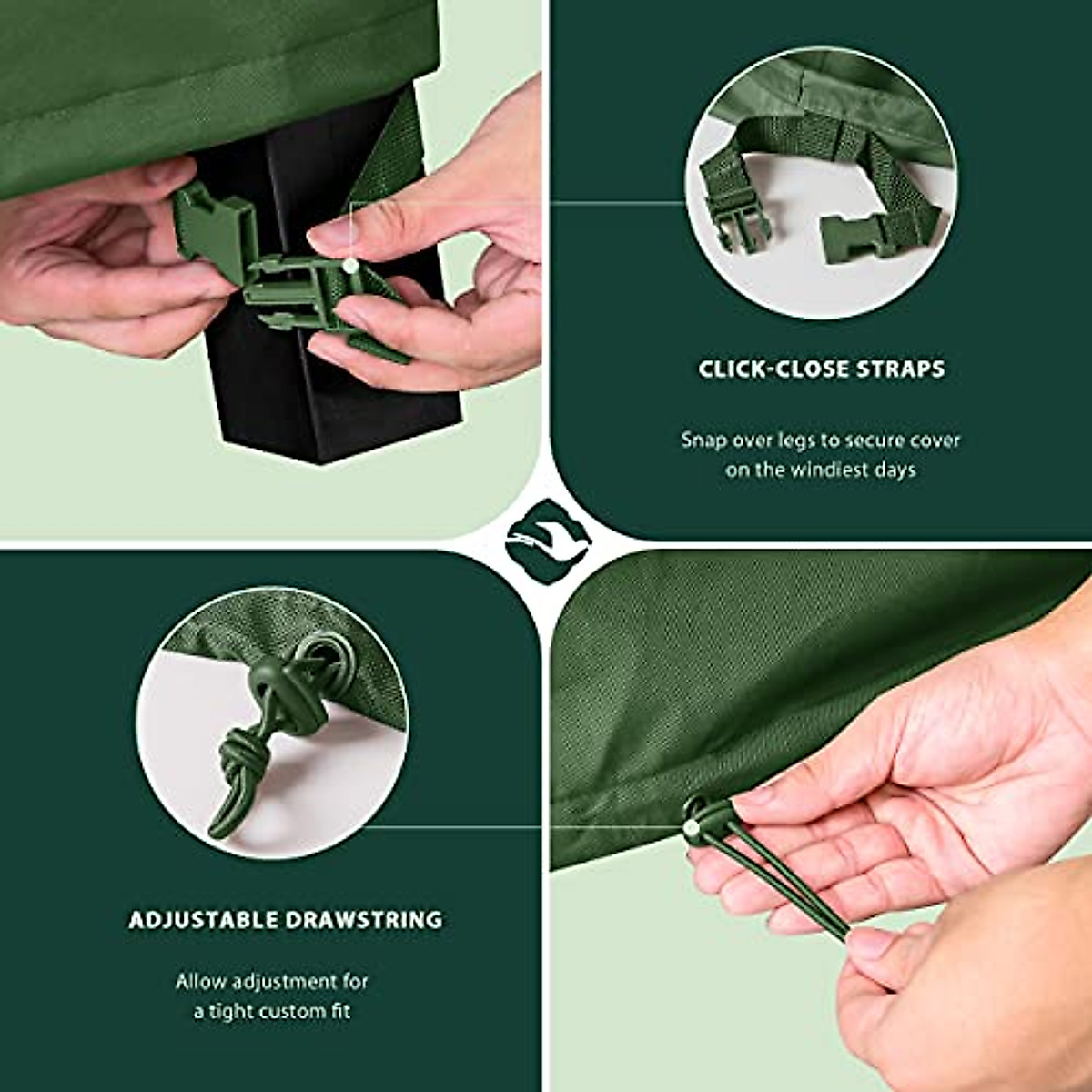 CLICK-CLOSE STRAPS

Snap over legs to secure cover on the windiest days

ADJUSTABLE DRAWSTRING

Allow adjustment for a tight custom fit