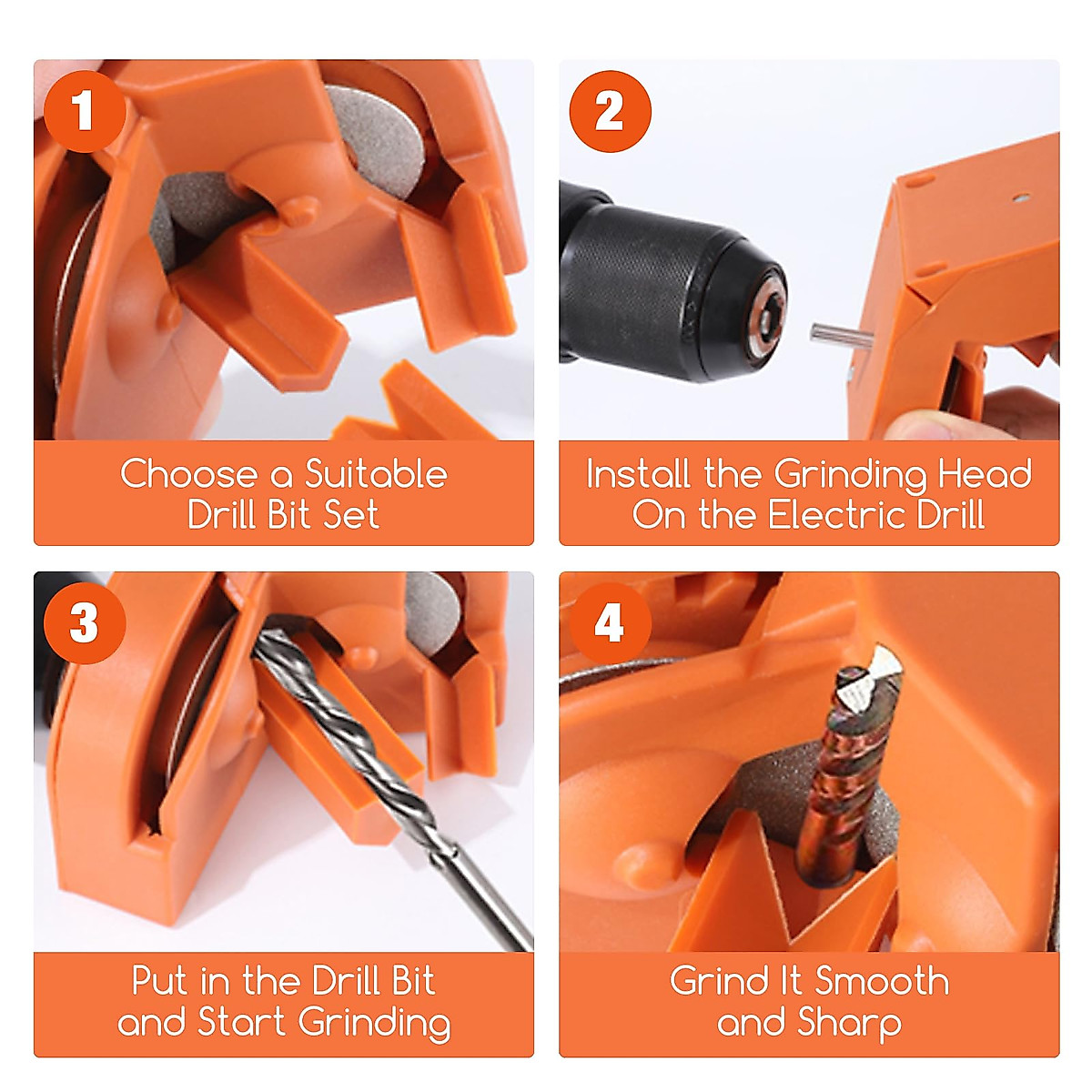 1

Choose a Suitable Drill Bit Set

2

Install the Grinding Head On the Electric Drill

3

Put in the Drill Bit and Start Grinding

4

Grind It Smooth and Sharp