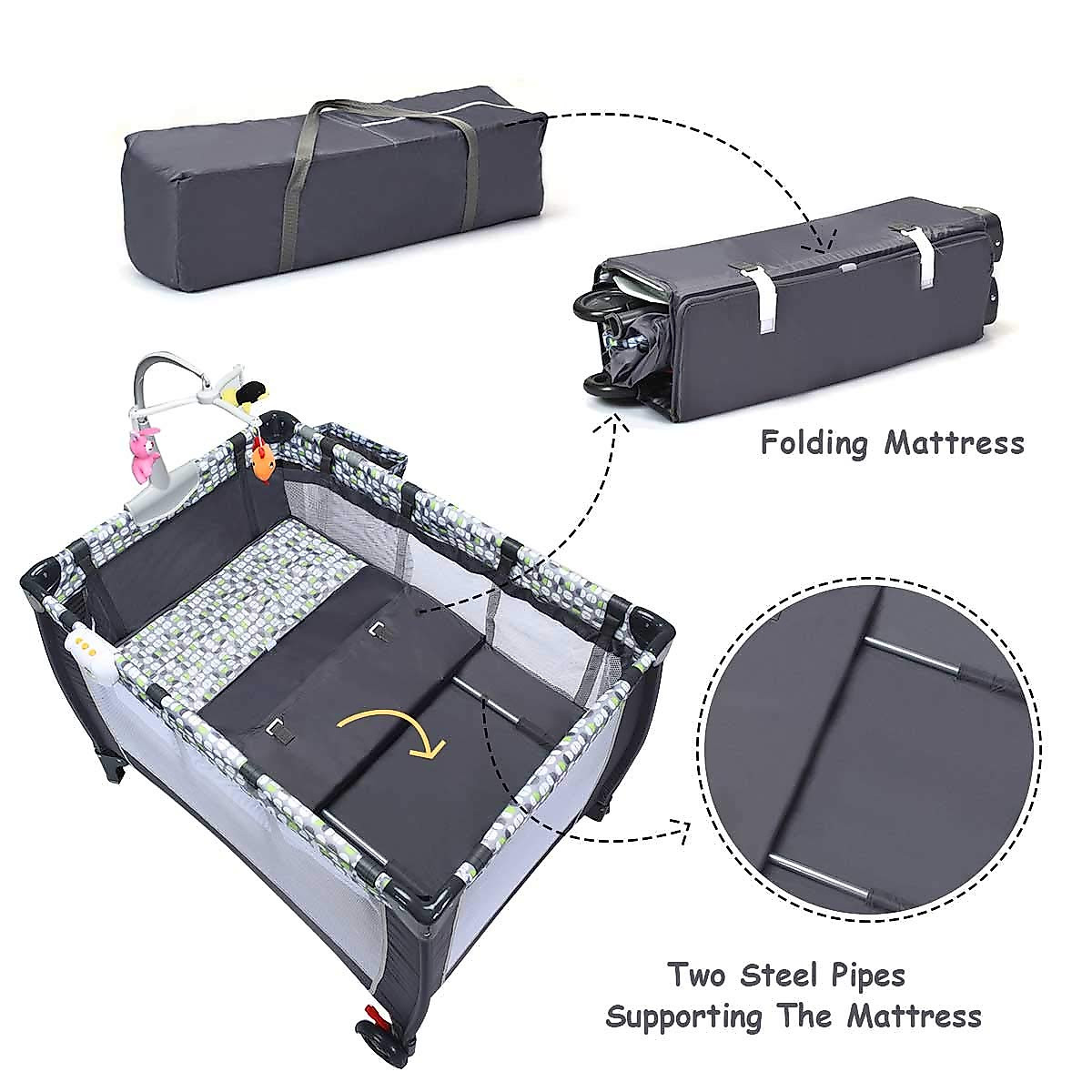 Folding Mattress

Two Steel Pipes Supporting The Mattress