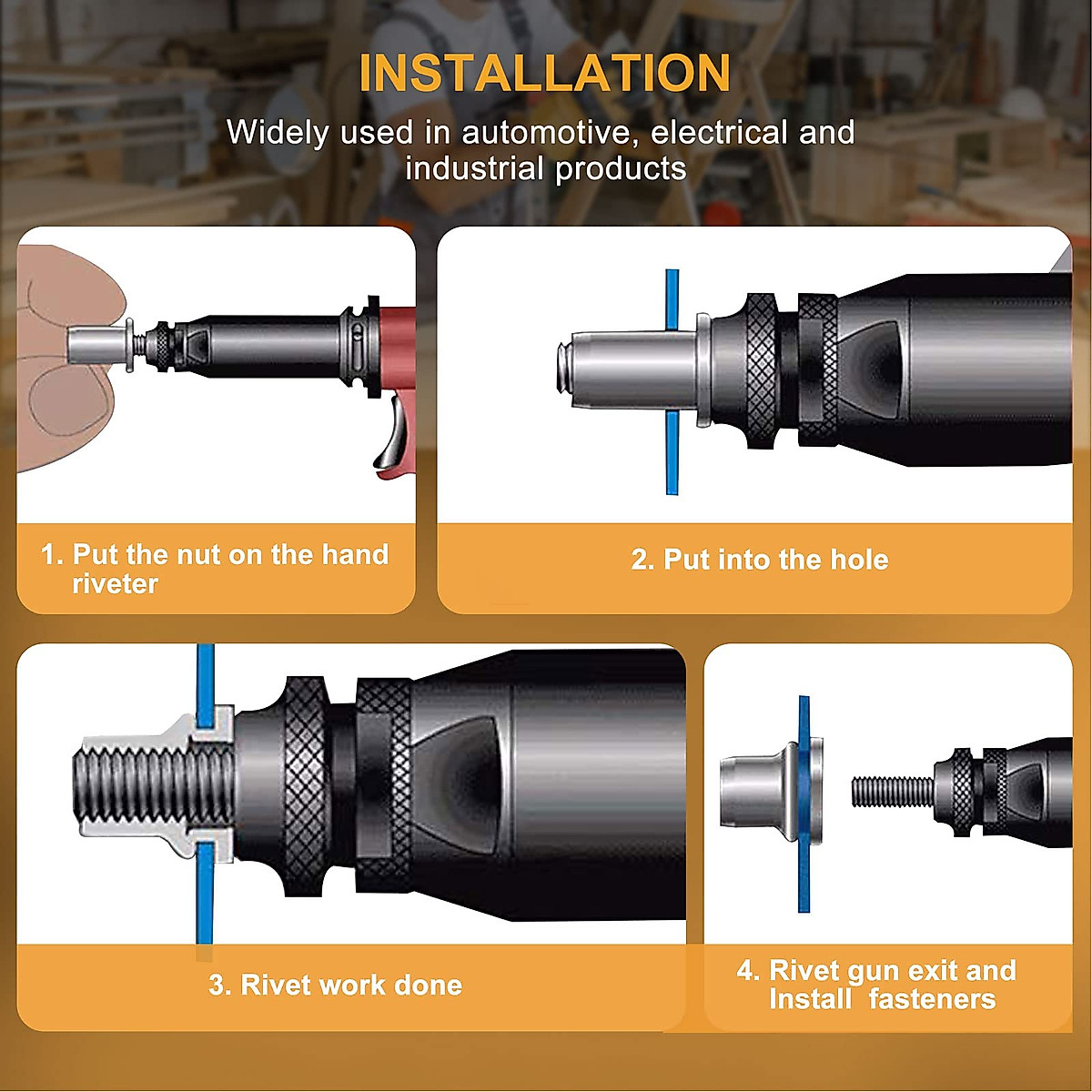 INSTALLATION

Widely used in automotive, electrical and industrial products

1. Put the nut on the hand riveter

2. Put into the hole

3. Rivet work done

4. Rivet gun exit and Install fasteners