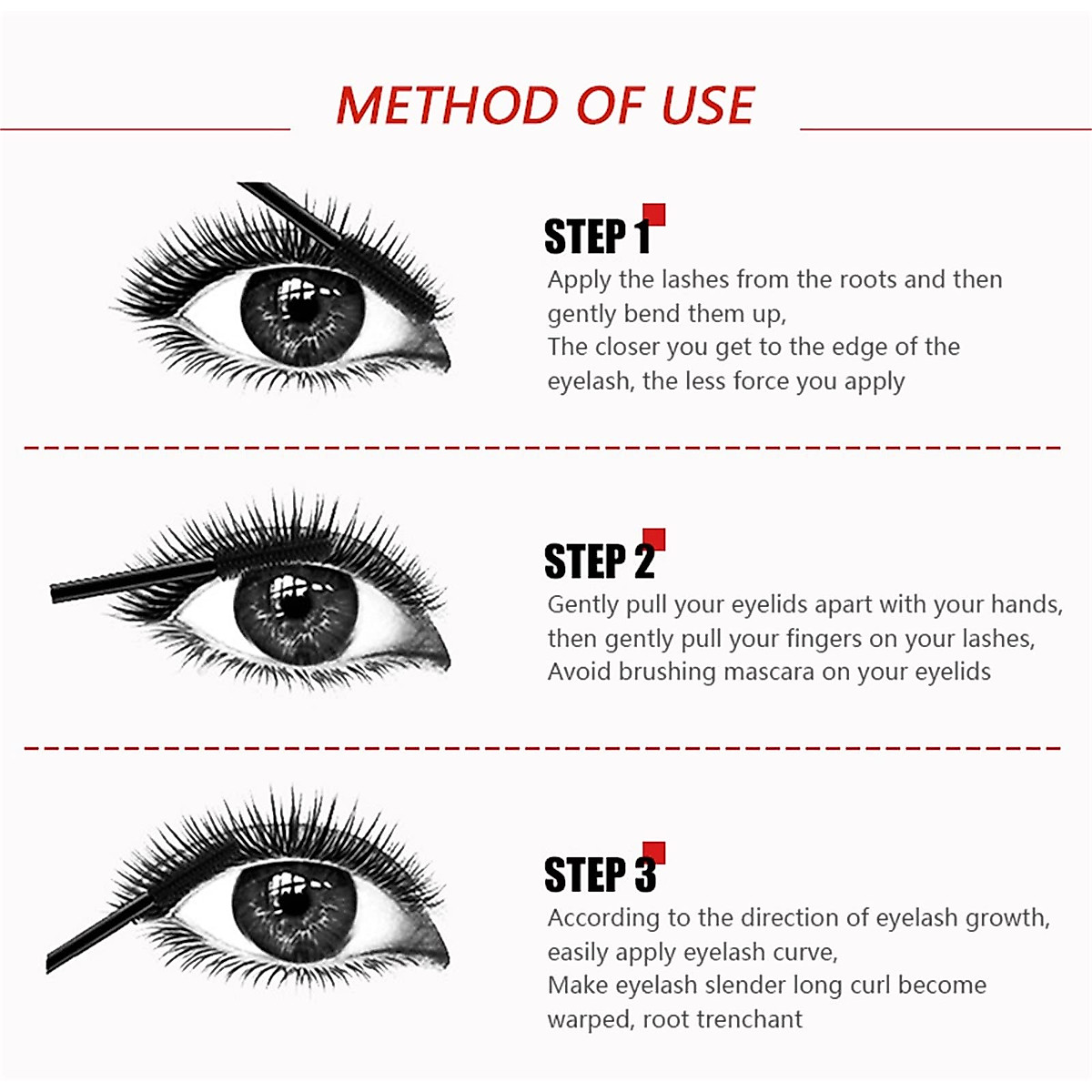 METHOD OF USE

STEP 1
Apply the lashes from the roots and then gently bend them up,
The closer you get to the edge of the eyelash, the less force you apply

STEP 2
Gently pull your eyelids apart with your hands, then gently pull your fingers on your lashes,
Avoid brushing mascara on your eyelids

STEP 3
According to the direction of eyelash growth, easily apply eyelash curve,
Make eyelash slender long curl become warped, root trenchant