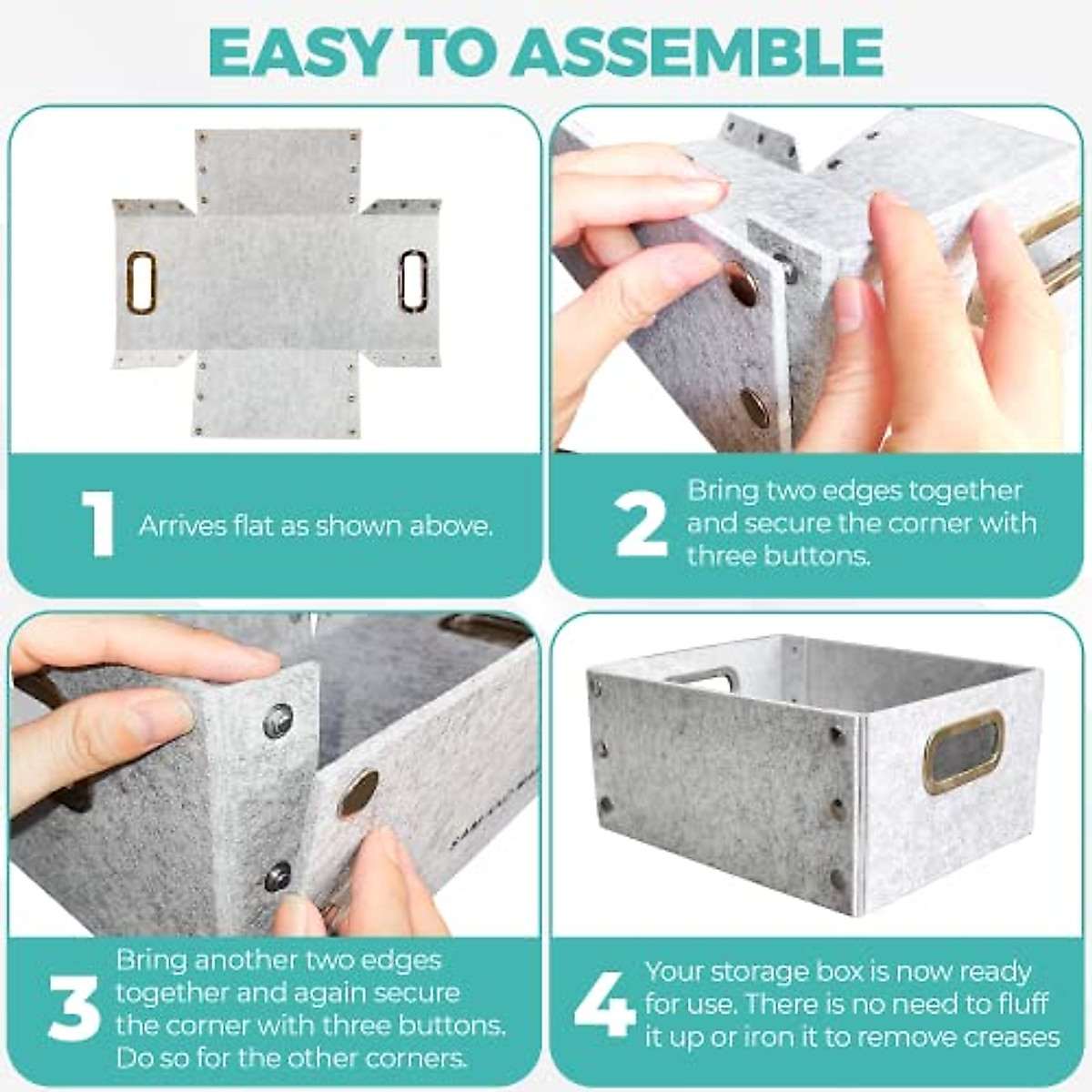 EASY TO ASSEMBLE

1 Arrives flat as shown above.

2 Bring two edges together and secure the corner with three buttons.

3 Bring another two edges together and again secure the corner with three buttons. Do so for the other corners.

4 Your storage box is now ready for use. There is no need to fluff it up or iron it to remove creases