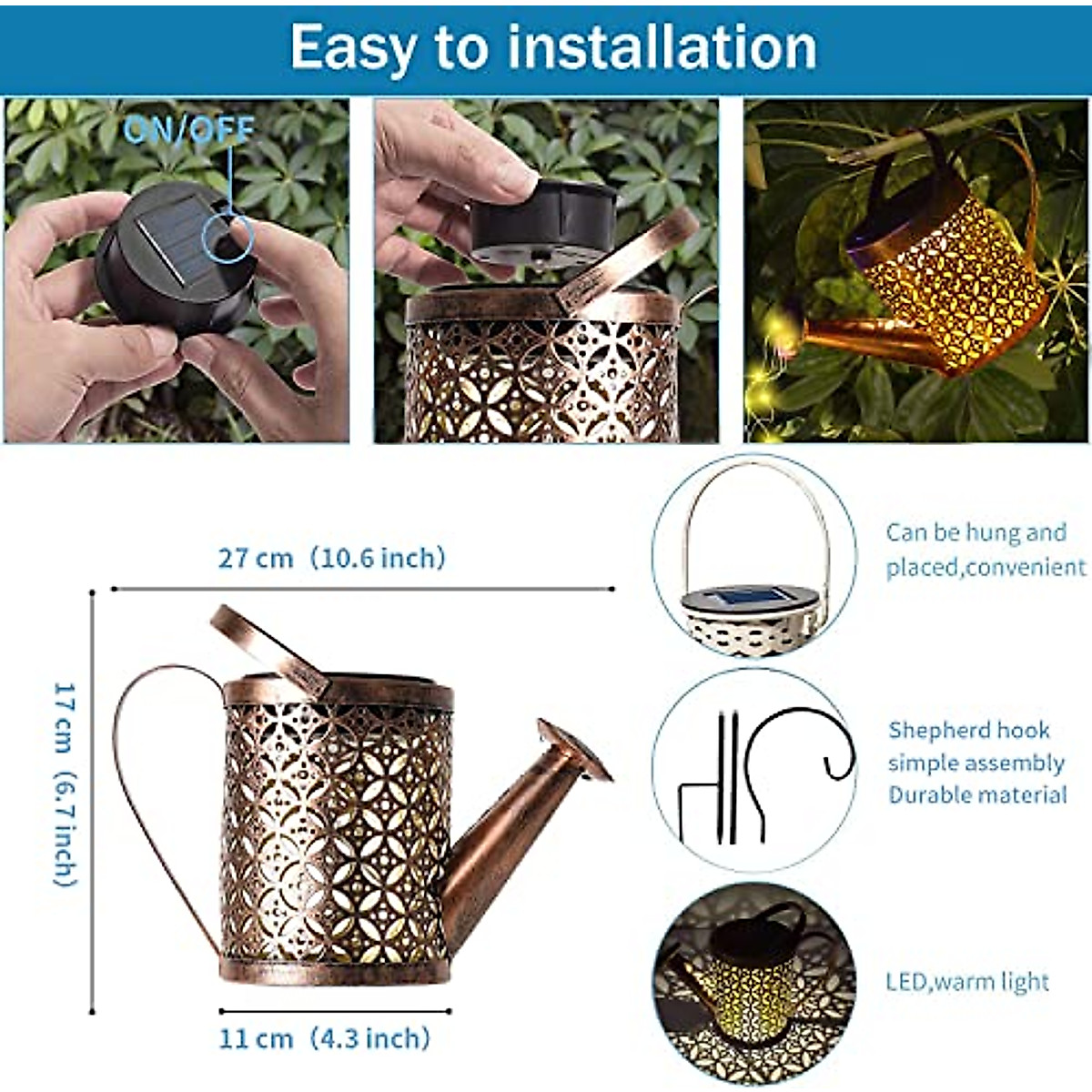 Easy to installation

ON/OFF

27 cm (10.6 inch)

17 cm (6.7 inch)

11 cm (4.3 inch)

Can be hung and placed,convenient

Shepherd hook simple assembly Durable material

LED,warm light