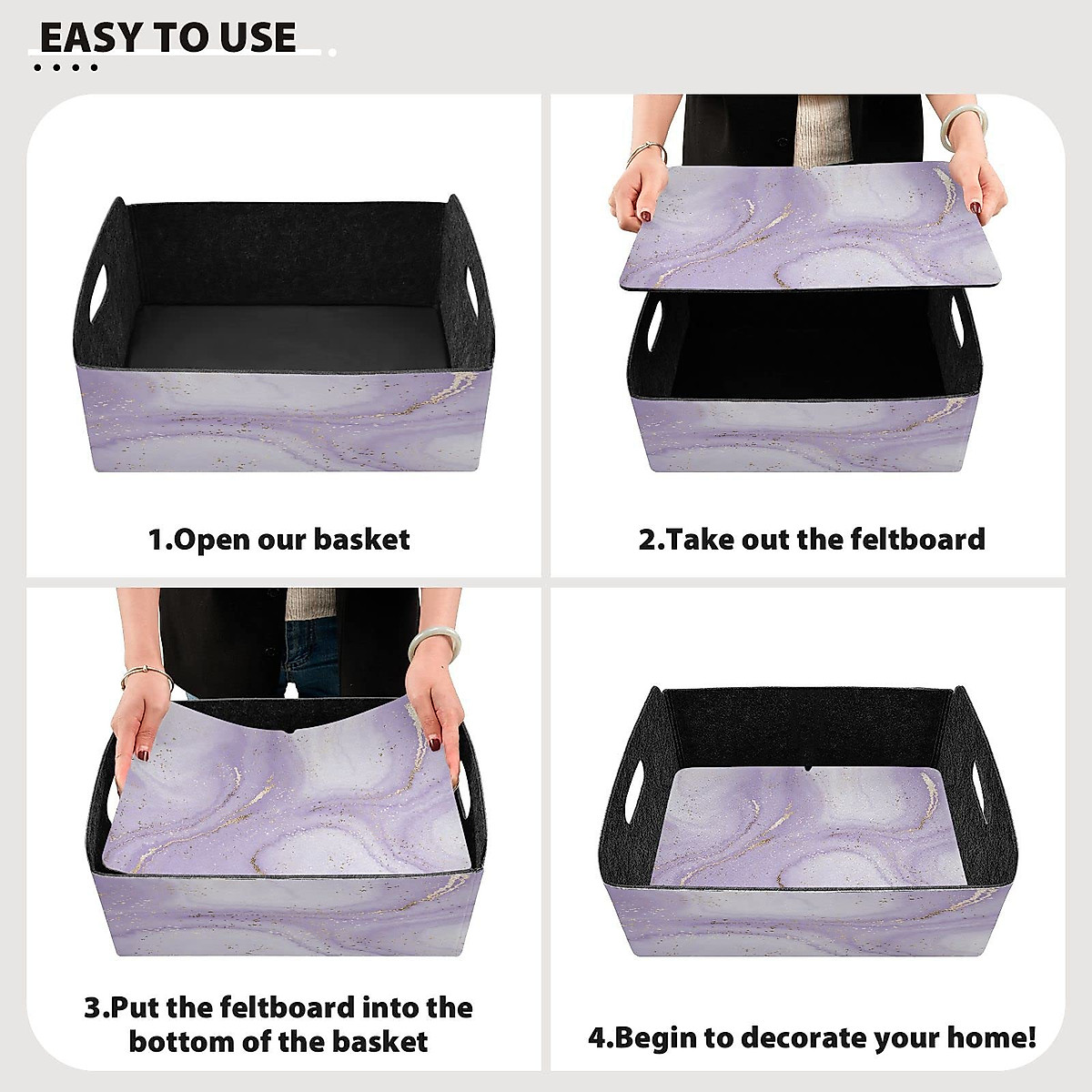 EASY TO USE

1.Open our basket

2.Take out the feltboard

3.Put the feltboard into the bottom of the basket

4.Begin to decorate your home!