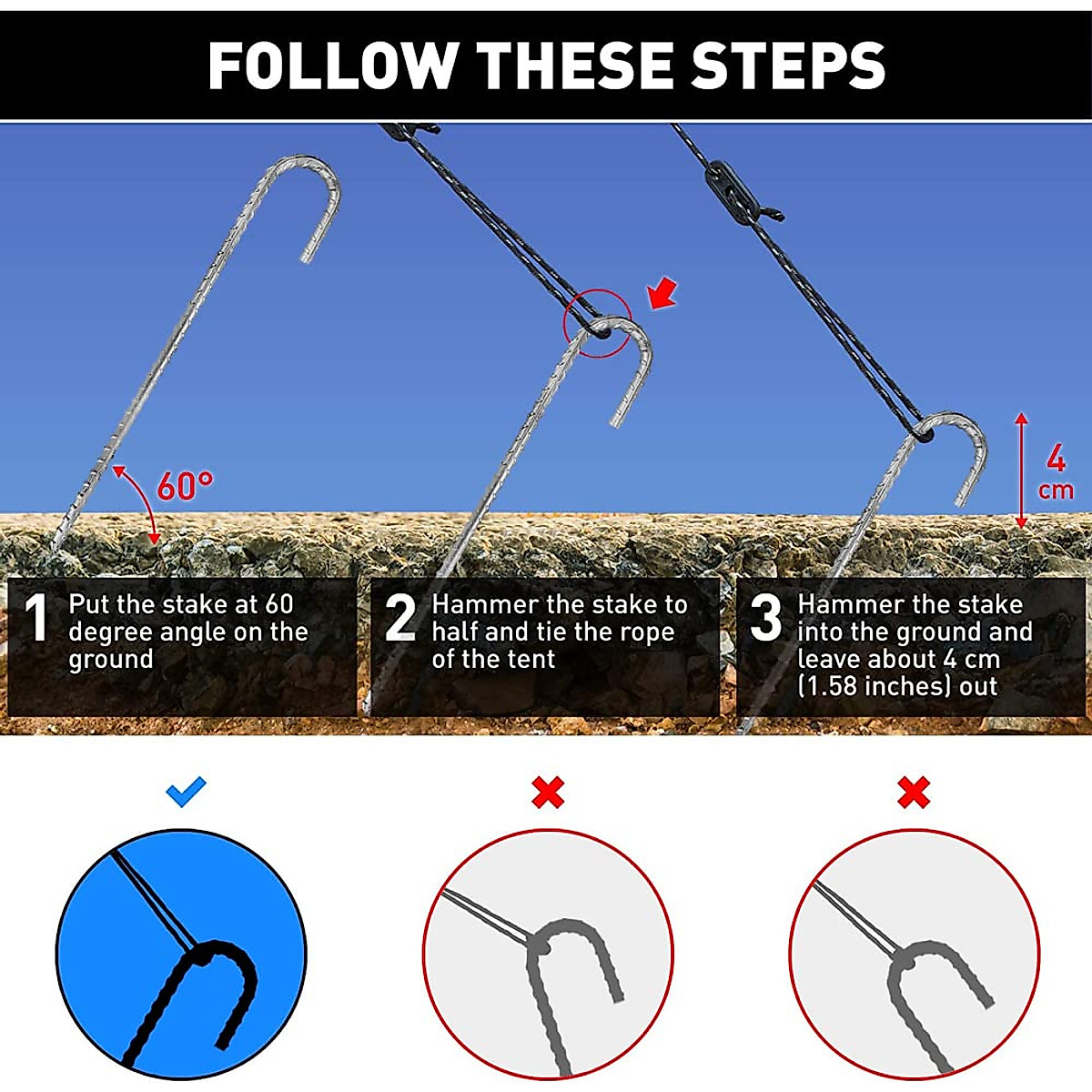 FOLLOW THESE STEPS

60°

4 cm

1 Put the stake at 60 degree angle on the ground

2 Hammer the stake to half and tie the rope of the tent

3 Hammer the stake into the ground and leave about 4 cm (1.58 inches) out