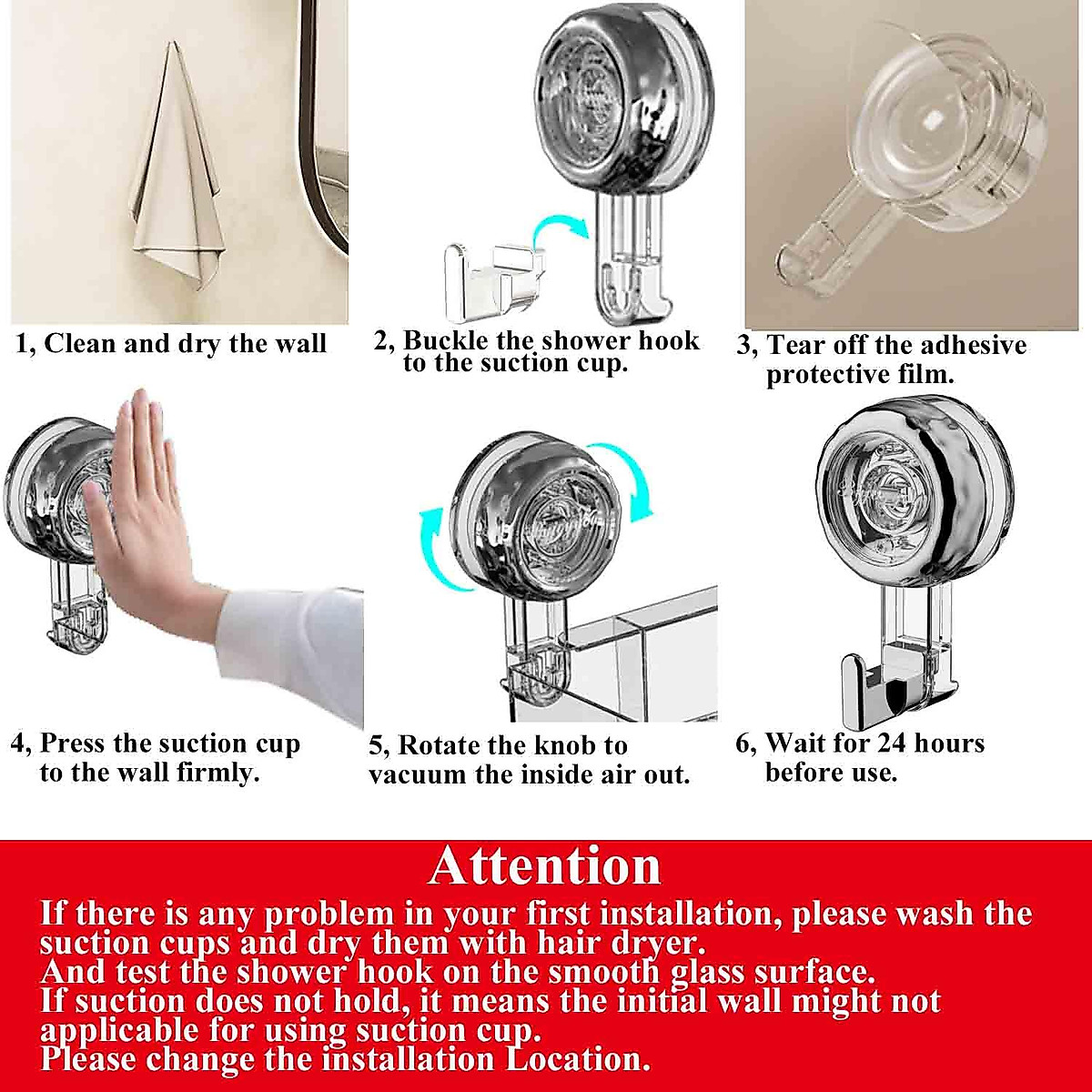 1, Clean and dry the wall

2, Buckle the shower hook to the suction cup.

3, Tear off the adhesive protective film.

4, Press the suction cup to the wall firmly.

5, Rotate the knob to vacuum the inside air out.

6, Wait for 24 hours before use.

Attention

If there is any problem in your first installation, please wash the suction cups and dry them with hair dryer.
And test the shower hook on the smooth glass surface.
If suction does not hold, it means the initial wall might not applicable for using suction cup.
Please change the installation Location.