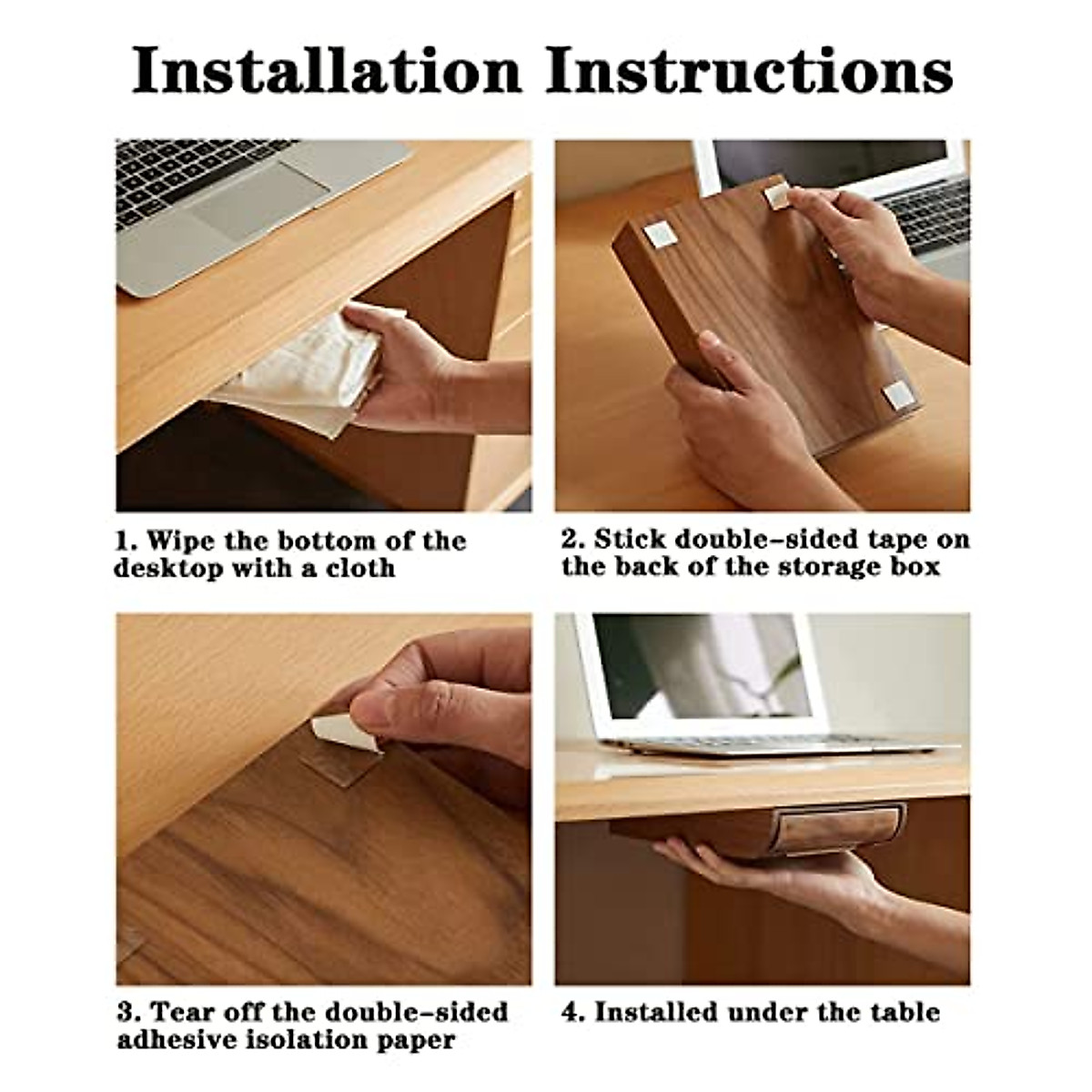 Installation Instructions

1. Wipe the bottom of the desktop with a cloth

2. Stick double-sided tape on the back of the storage box

3. Tear off the double-sided adhesive isolation paper

4. Installed under the table